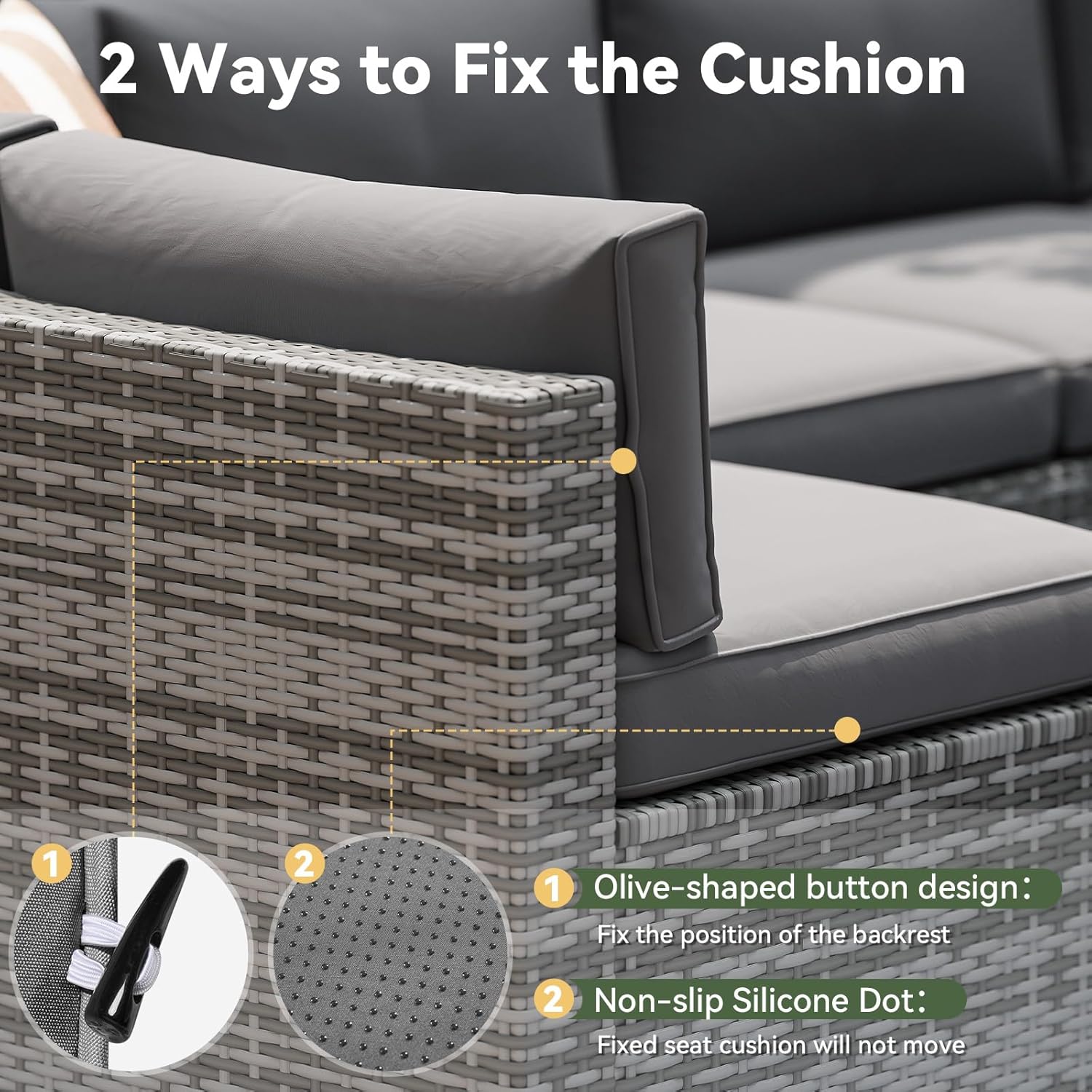 2 Ways to Fix the Cushion

1

2

1 Olive-shaped button design:

Fix the position of the backrest

2 Non-slip Silicone Dot:

Fixed seat cushion will not move