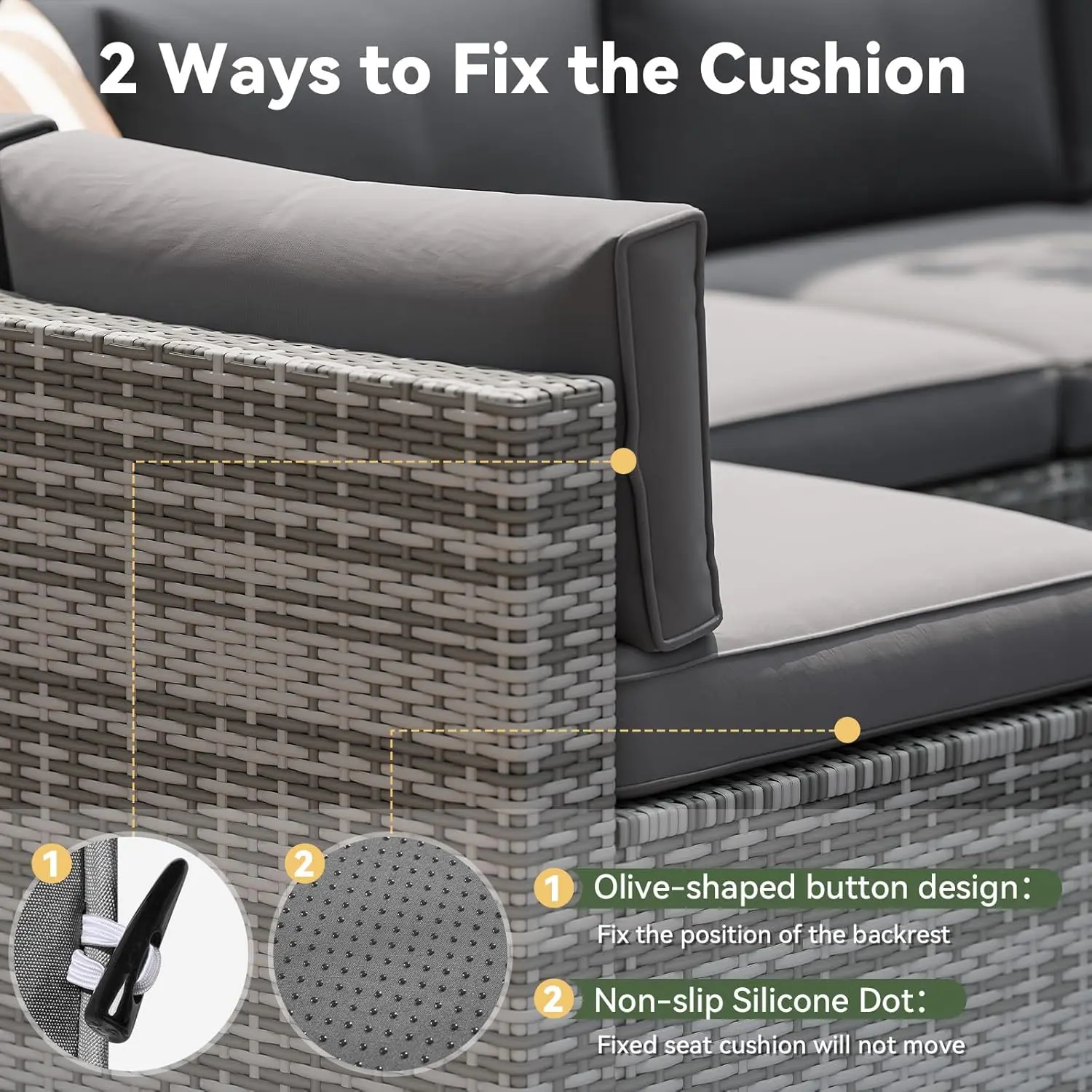 2 Ways to Fix the Cushion

1

2

1 Olive-shaped button design：
Fix the position of the backrest

2 Non-slip Silicone Dot：
Fixed seat cushion will not move