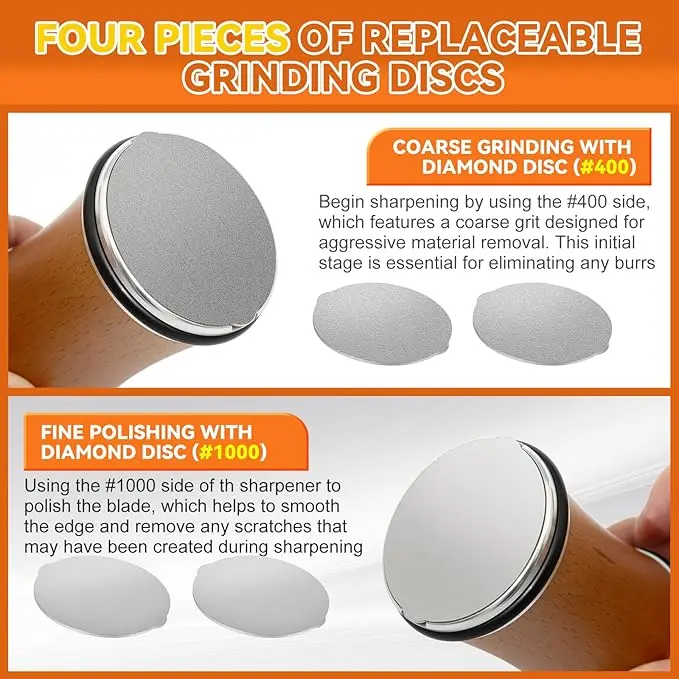 FOUR PIECES OF REPLACEABLE GRINDING DISCS

COARSE GRINDING WITH DIAMOND DISC (#400)

Begin sharpening by using the #400 side, which features a coarse grit designed for aggressive material removal. This initial stage is essential for eliminating any burrs

FINE POLISHING WITH DIAMOND DISC (#1000)

Using the #1000 side of th sharpener to polish the blade, which helps to smooth the edge and remove any scratches that may have been created during sharpening