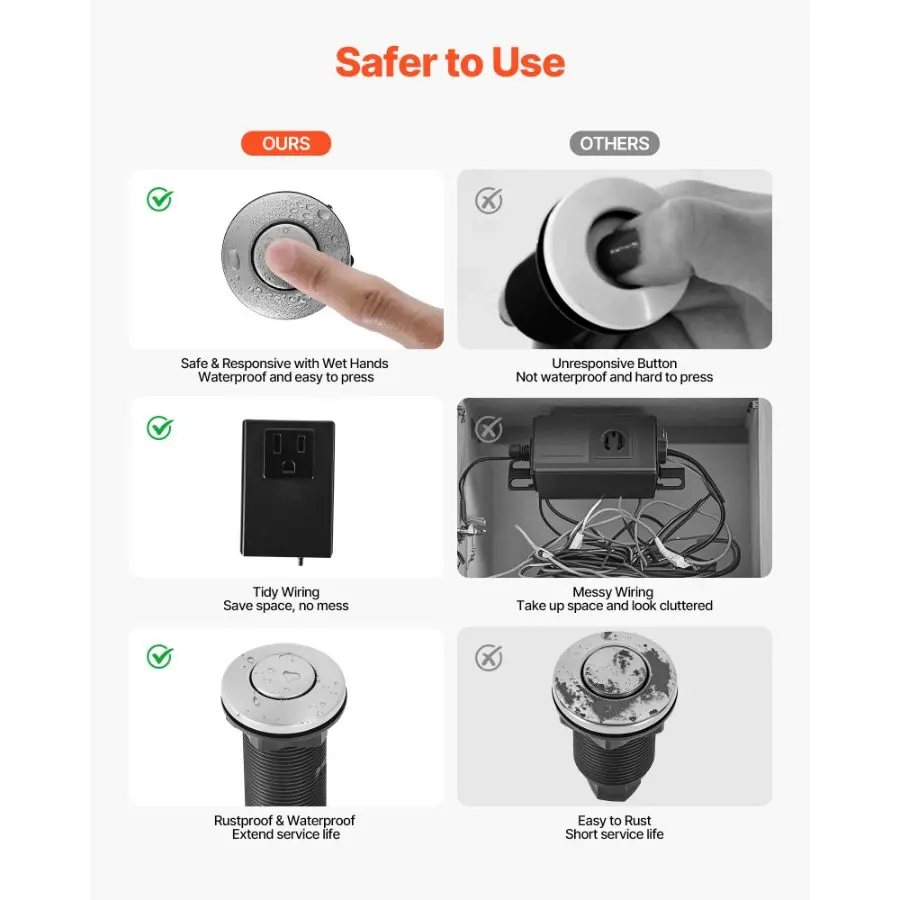 Safer to Use

OURS

Safe & Responsive with Wet Hands
Waterproof and easy to press

Tidy Wiring
Save space, no mess

Rustproof & Waterproof
Extend service life

OTHERS

Unresponsive Button
Not waterproof and hard to press

Messy Wiring
Take up space and look cluttered

Easy to Rust
Short service life