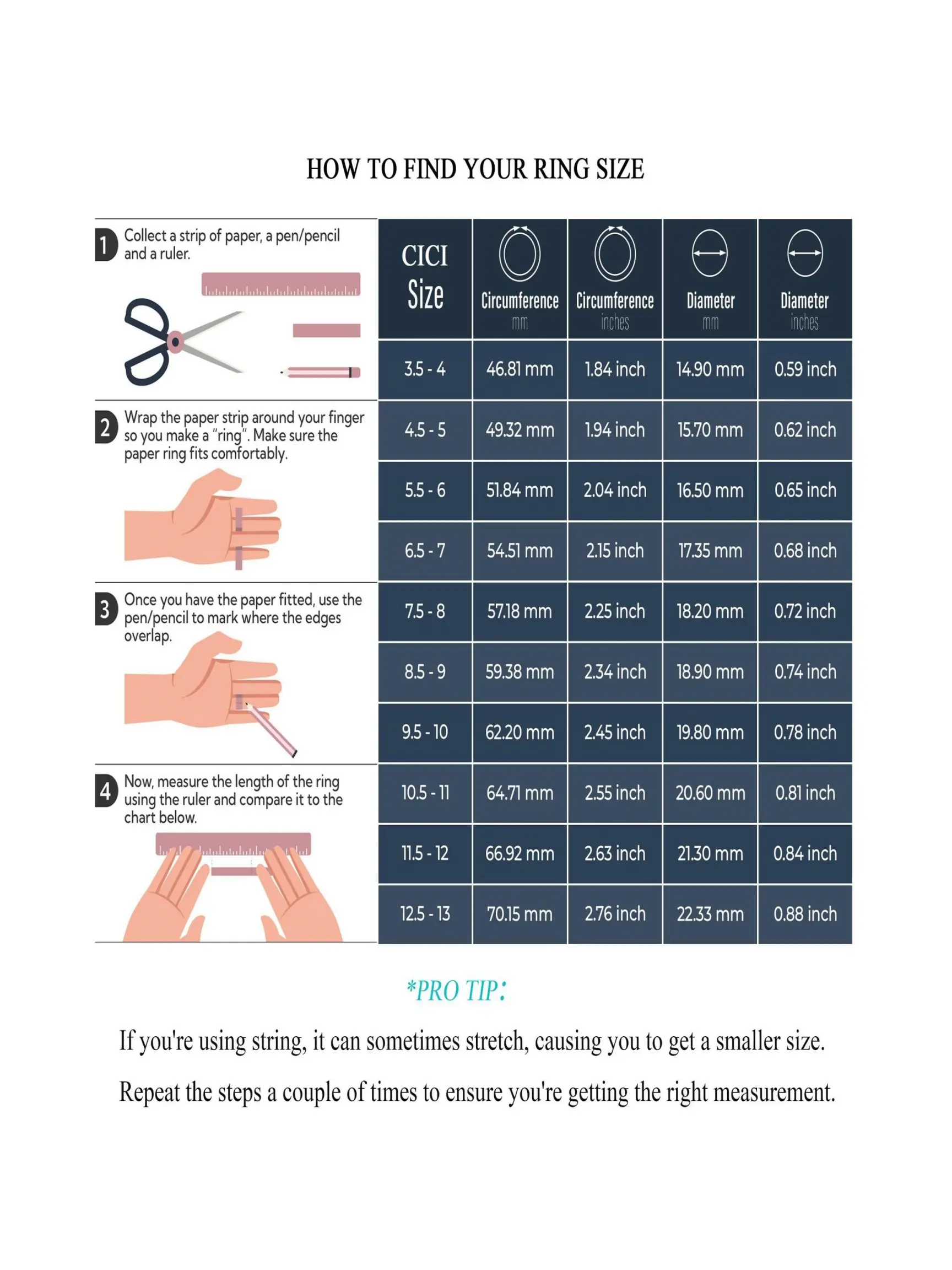 HOW TO FIND YOUR RING SIZE

1 Collect a strip of paper, a pen/pencil and a ruler.

2 Wrap the paper strip around your finger so you make a "ring". Make sure the paper ring fits comfortably.

3 Once you have the paper fitted, use the pen/pencil to mark where the edges overlap.

4 Now, measure the length of the ring using the ruler and compare it to the chart below.

| CICI Size | Circumference mm | Circumference inches | Diameter mm | Diameter inches |
|---|---|---|---|---|
| 3.5 - 4 | 46.81 mm | 1.84 inch | 14.90 mm | 0.59 inch |
| 4.5 - 5 | 49.32 mm | 1.94 inch | 15.70 mm | 0.62 inch |
| 5.5 - 6 | 51.84 mm | 2.04 inch | 16.50 mm | 0.65 inch |
| 6.5 - 7 | 54.51 mm | 2.15 inch | 17.35 mm | 0.68 inch |
| 7.5 - 8 | 57.18 mm | 2.25 inch | 18.20 mm | 0.72 inch |
| 8.5 - 9 | 59.38 mm | 2.34 inch | 18.90 mm | 0.74 inch |
| 9.5 - 10 | 62.20 mm | 2.45 inch | 19.80 mm | 0.78 inch |
| 10.5 - 11 | 64.71 mm | 2.55 inch | 20.60 mm | 0.81 inch |
| 11.5 - 12 | 66.92 mm | 2.63 inch | 21.30 mm | 0.84 inch |
| 12.5 - 13 | 70.15 mm | 2.76 inch | 22.33 mm | 0.88 inch |

*PRO TIP:

If you're using string, it can sometimes stretch, causing you to get a smaller size.

Repeat the steps a couple of times to ensure you're getting the right measurement.