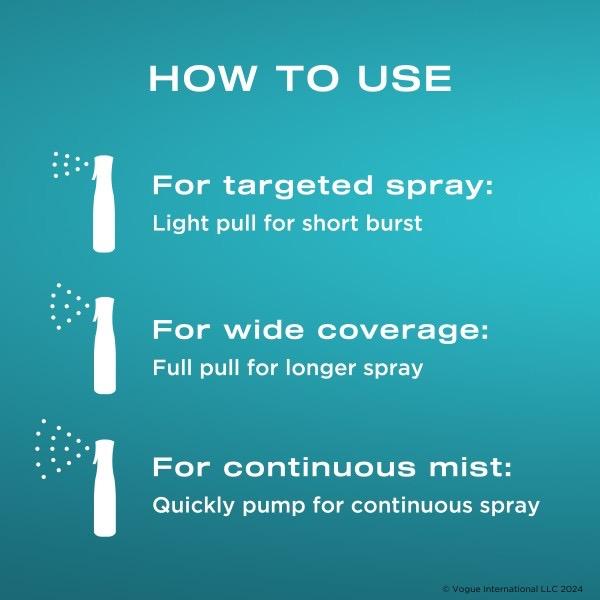 HOW TO USE

For targeted spray:
Light pull for short burst

For wide coverage:
Full pull for longer spray

For continuous mist:
Quickly pump for continuous spray

© Vogue International LLC 2024