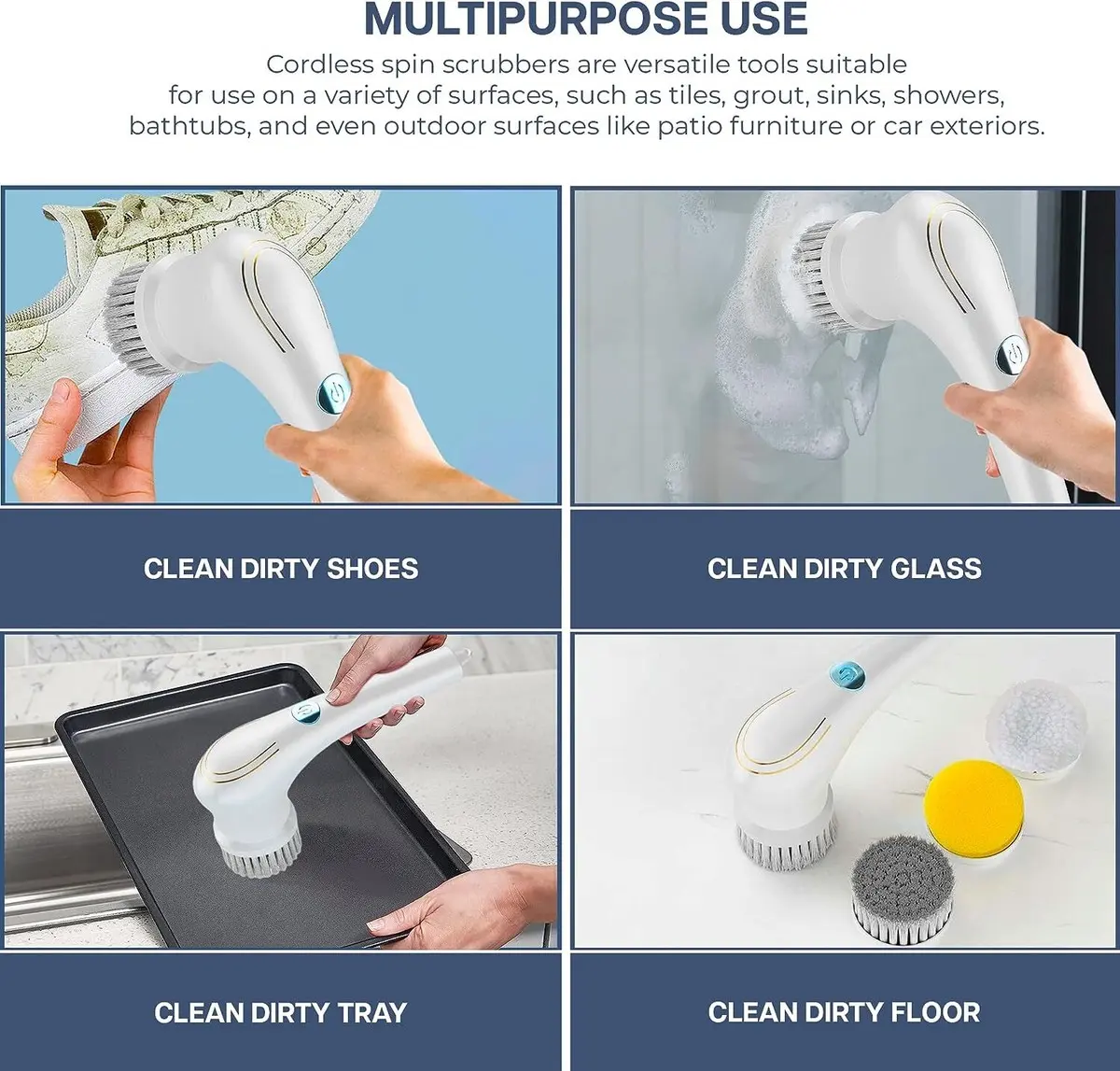 MULTIPURPOSE USE

Cordless spin scrubbers are versatile tools suitable for use on a variety of surfaces, such as tiles, grout, sinks, showers, bathtubs, and even outdoor surfaces like patio furniture or car exteriors.

CLEAN DIRTY SHOES

CLEAN DIRTY GLASS

CLEAN DIRTY TRAY

CLEAN DIRTY FLOOR