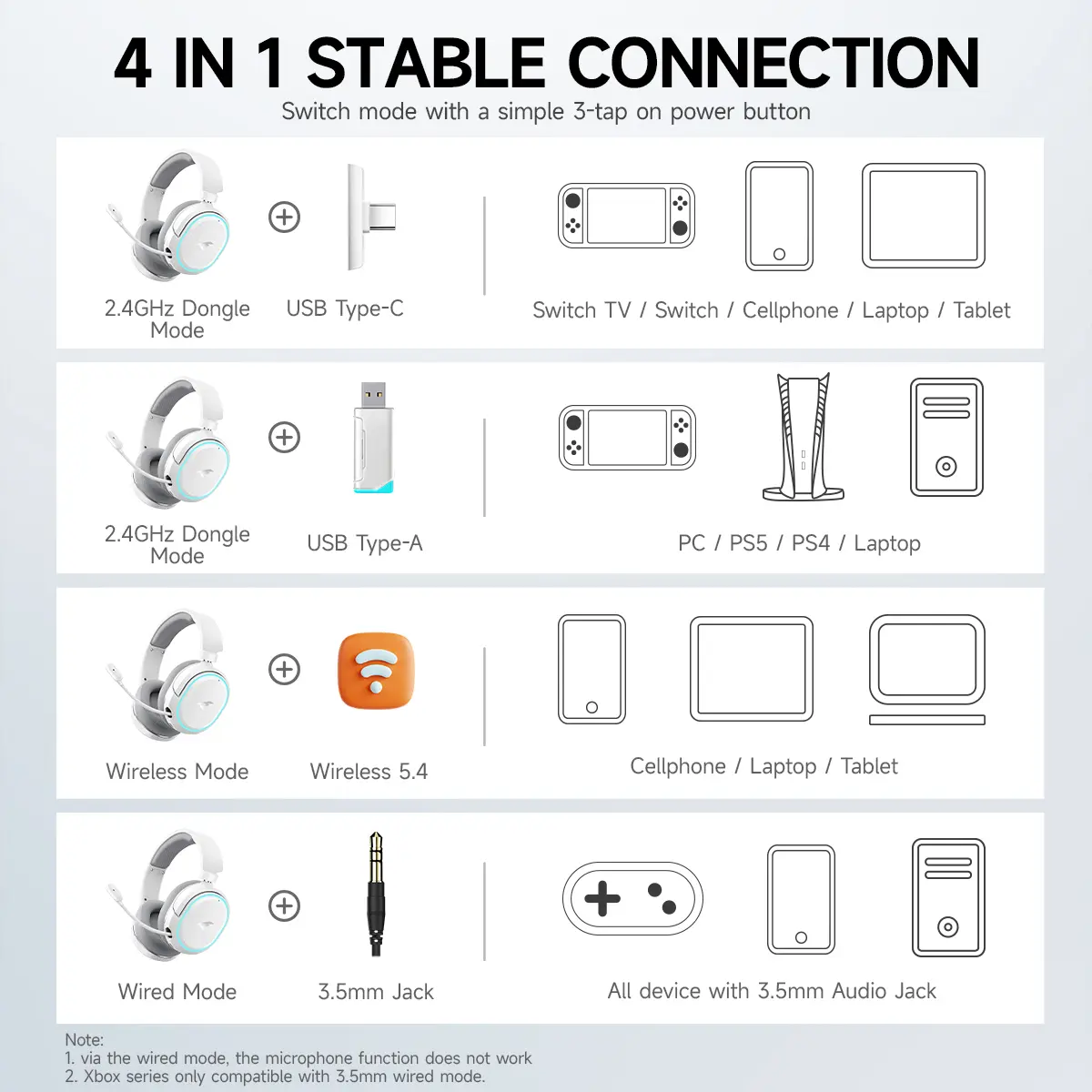 4 IN 1 STABLE CONNECTION

Switch mode with a simple 3-tap on power button

2.4GHz Dongle Mode

USB Type-C

Switch TV / Switch / Cellphone / Laptop / Tablet

2.4GHz Dongle Mode

USB Type-A

PC / PS5 / PS4 / Laptop

Wireless Mode

Wireless 5.4

Cellphone / Laptop / Tablet

Wired Mode

3.5mm Jack

All device with 3.5mm Audio Jack

Note:
1. via the wired mode, the microphone function does not work
2. Xbox series only compatible with 3.5mm wired mode.