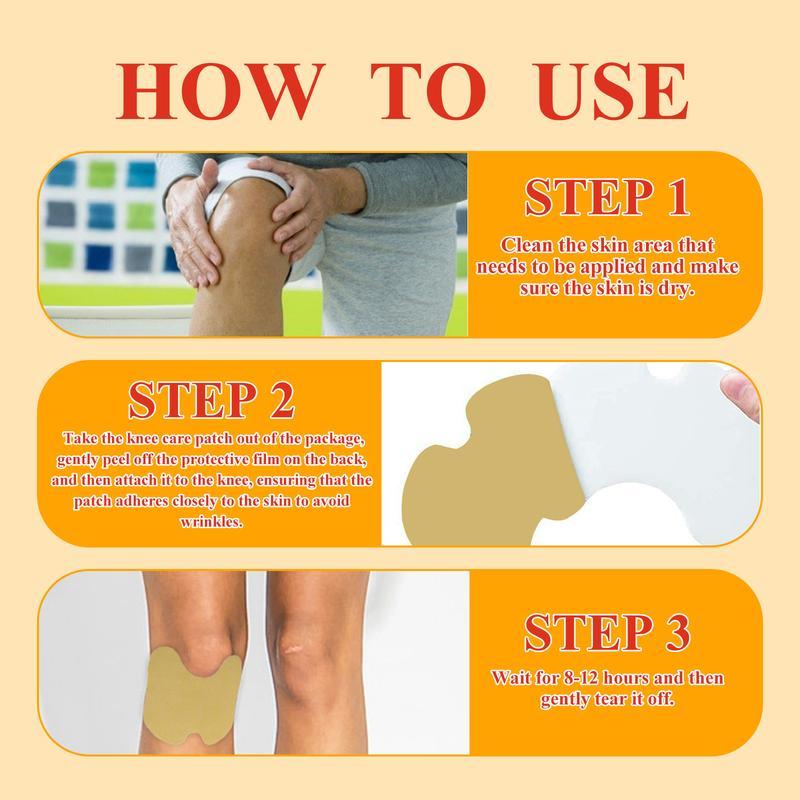 HOW TO USE

STEP 1

Clean the skin area that needs to be applied and make sure the skin is dry.

STEP 2

Take the knee care patch out of the package, gently peel off the protective film on the back, and then attach it to the knee, ensuring that the patch adheres closely to the skin to avoid wrinkles.

STEP 3

Wait for 8-12 hours and then gently tear it off.