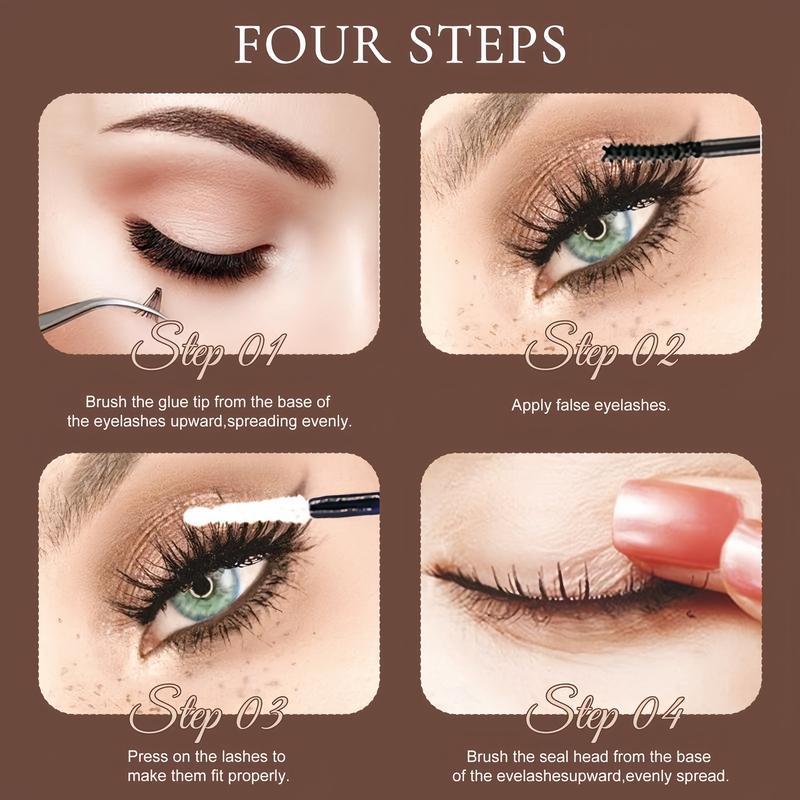 FOUR STEPS

Step 01

Brush the glue tip from the base of the eyelashes upward,spreading evenly.

Step 02

Apply false eyelashes.

Step 03

Press on the lashes to make them fit properly.

Step 04

Brush the seal head from the base of the evelashesupward,evenly spread.