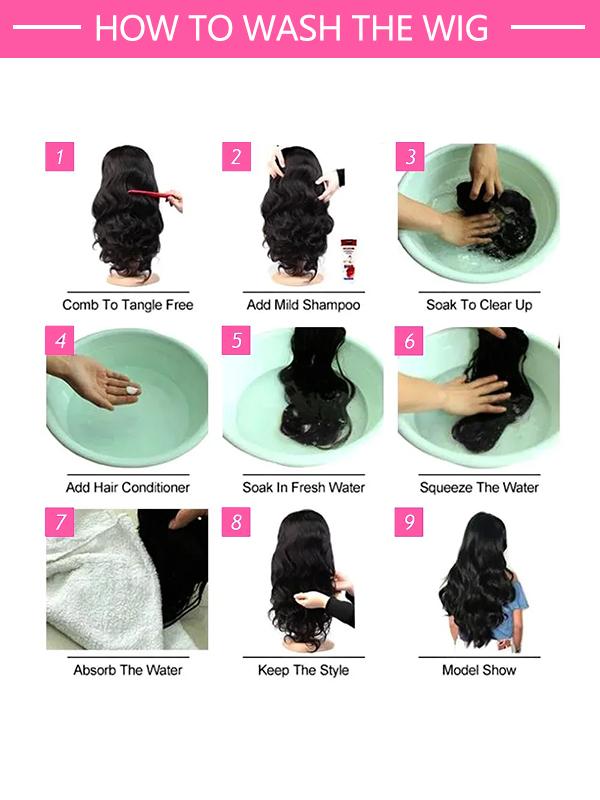 HOW TO WASH THE WIG

1
Comb To Tangle Free

2
Add Mild Shampoo

3
Soak To Clear Up

4
Add Hair Conditioner

5
Soak In Fresh Water

6
Squeeze The Water

7
Absorb The Water

8
Keep The Style

9
Model Show