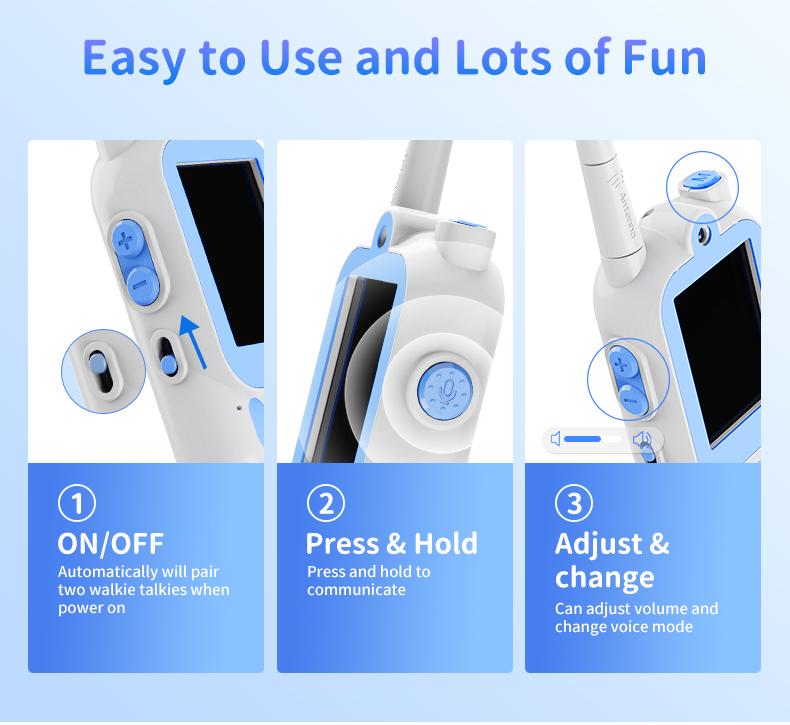 Easy to Use and Lots of Fun

Antenna

①
ON/OFF
Automatically will pair two walkie talkies when power on

②
Press & Hold
Press and hold to communicate

③
Adjust & change
Can adjust volume and change voice mode