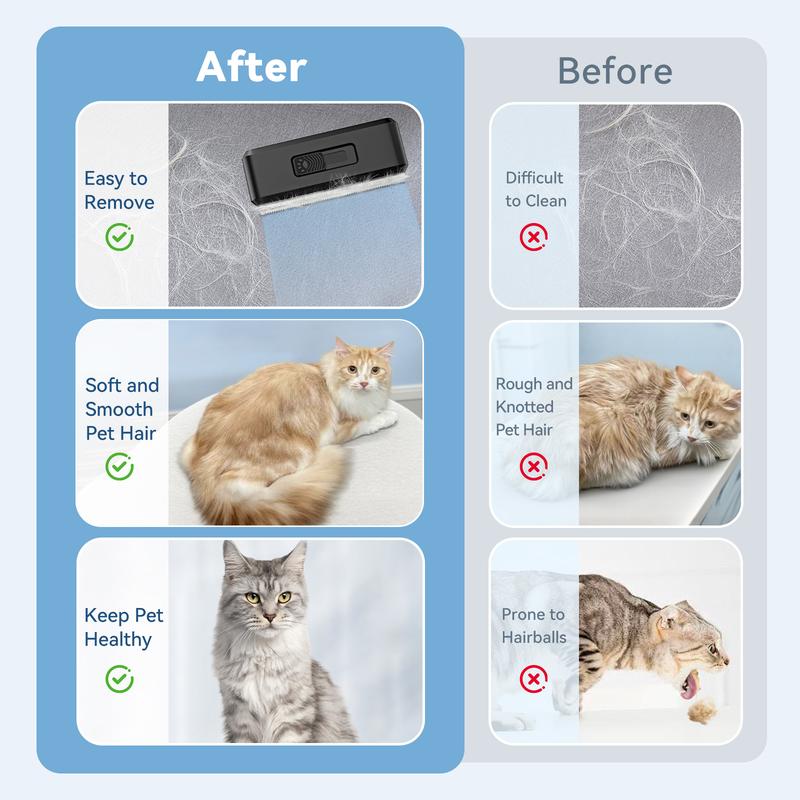 After

Easy to Remove

Soft and Smooth Pet Hair

Keep Pet Healthy

Before

Difficult to Clean

Rough and Knotted Pet Hair

Prone to Hairballs