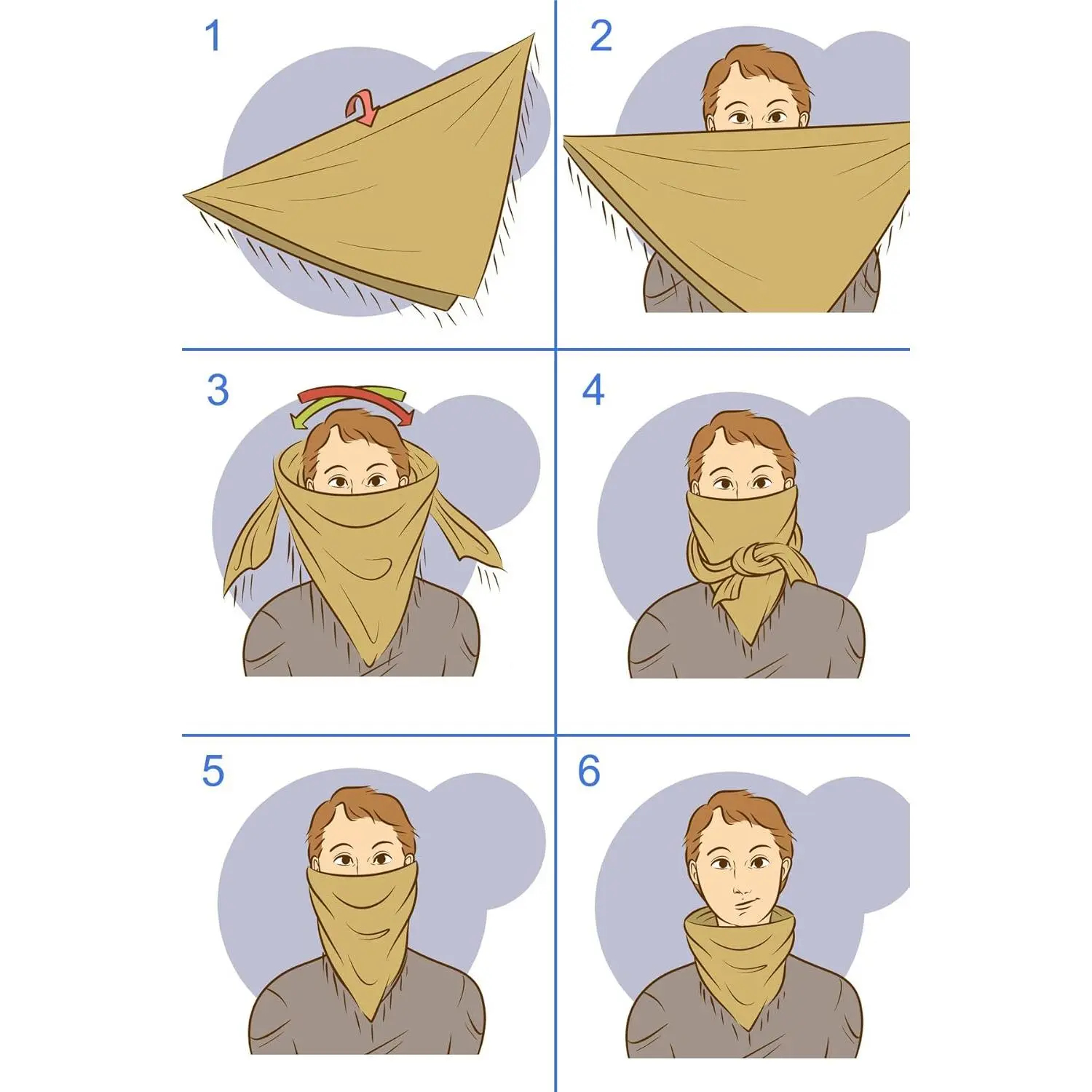 1

2

3

4

5

6