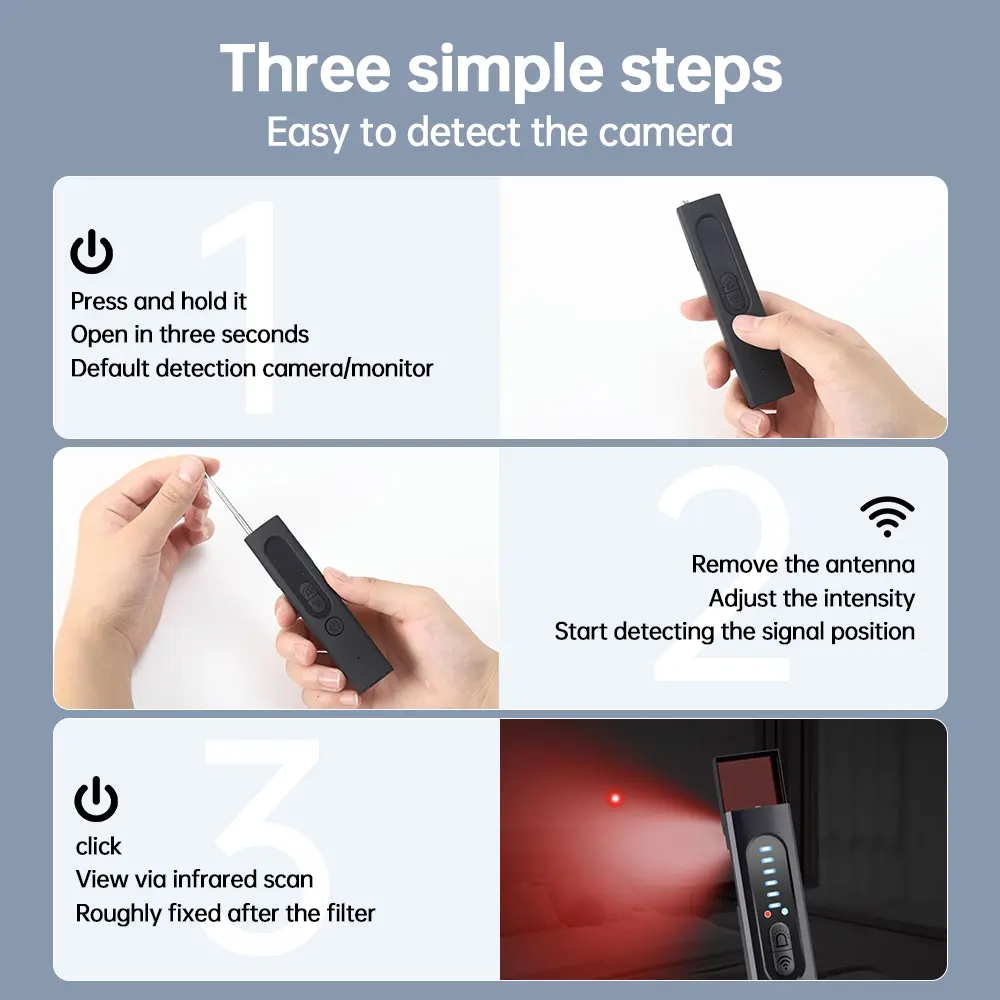 Three simple steps
Easy to detect the camera

1

Press and hold it
Open in three seconds
Default detection camera/monitor

2

Remove the antenna
Adjust the intensity
Start detecting the signal position

3

click
View via infrared scan
Roughly fixed after the filter