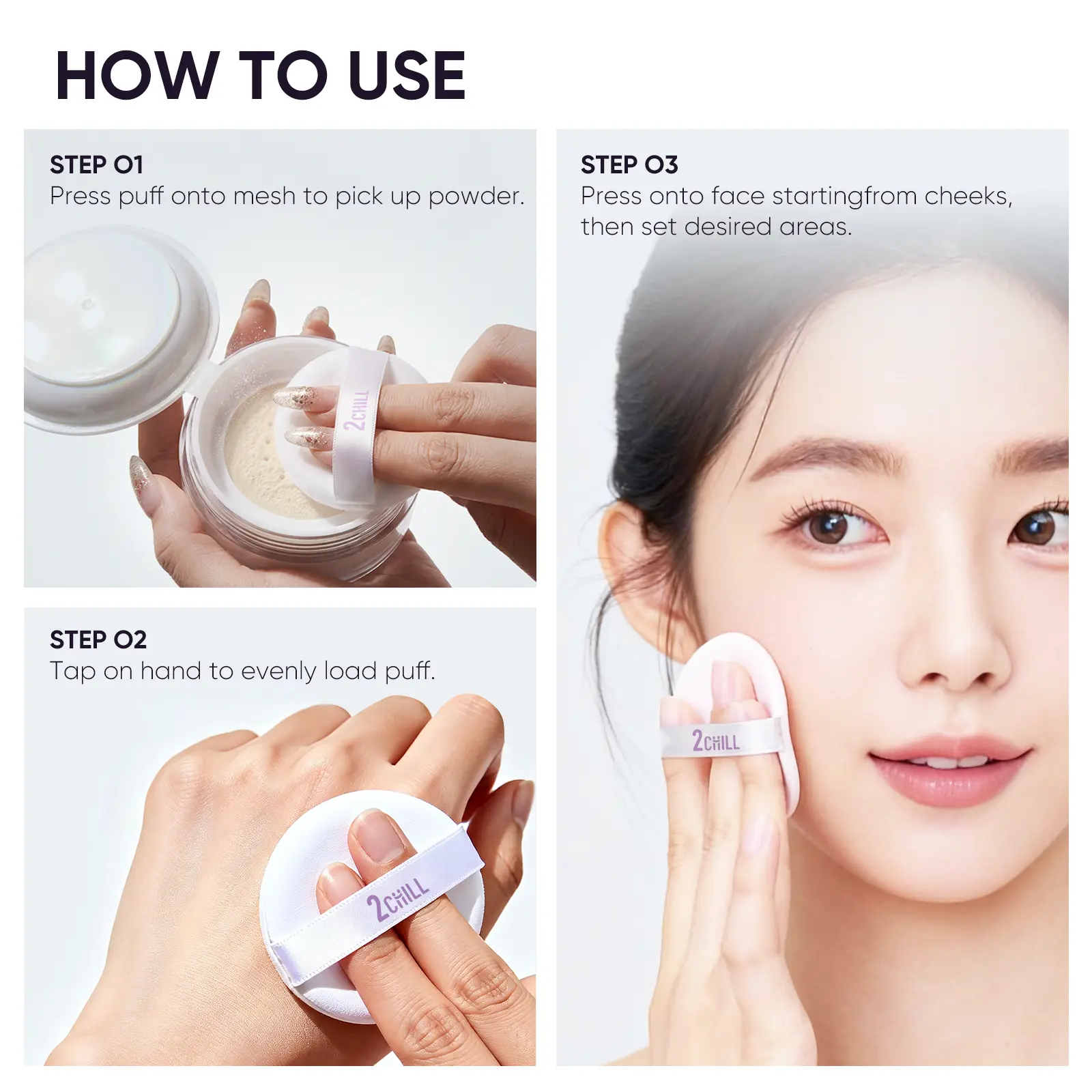 HOW TO USE

STEP 01
Press puff onto mesh to pick up powder.

2CHILL

STEP 02
Tap on hand to evenly load puff.

2CHILL

STEP 03
Press onto face startingfrom cheeks, then set desired areas.

2CHILL