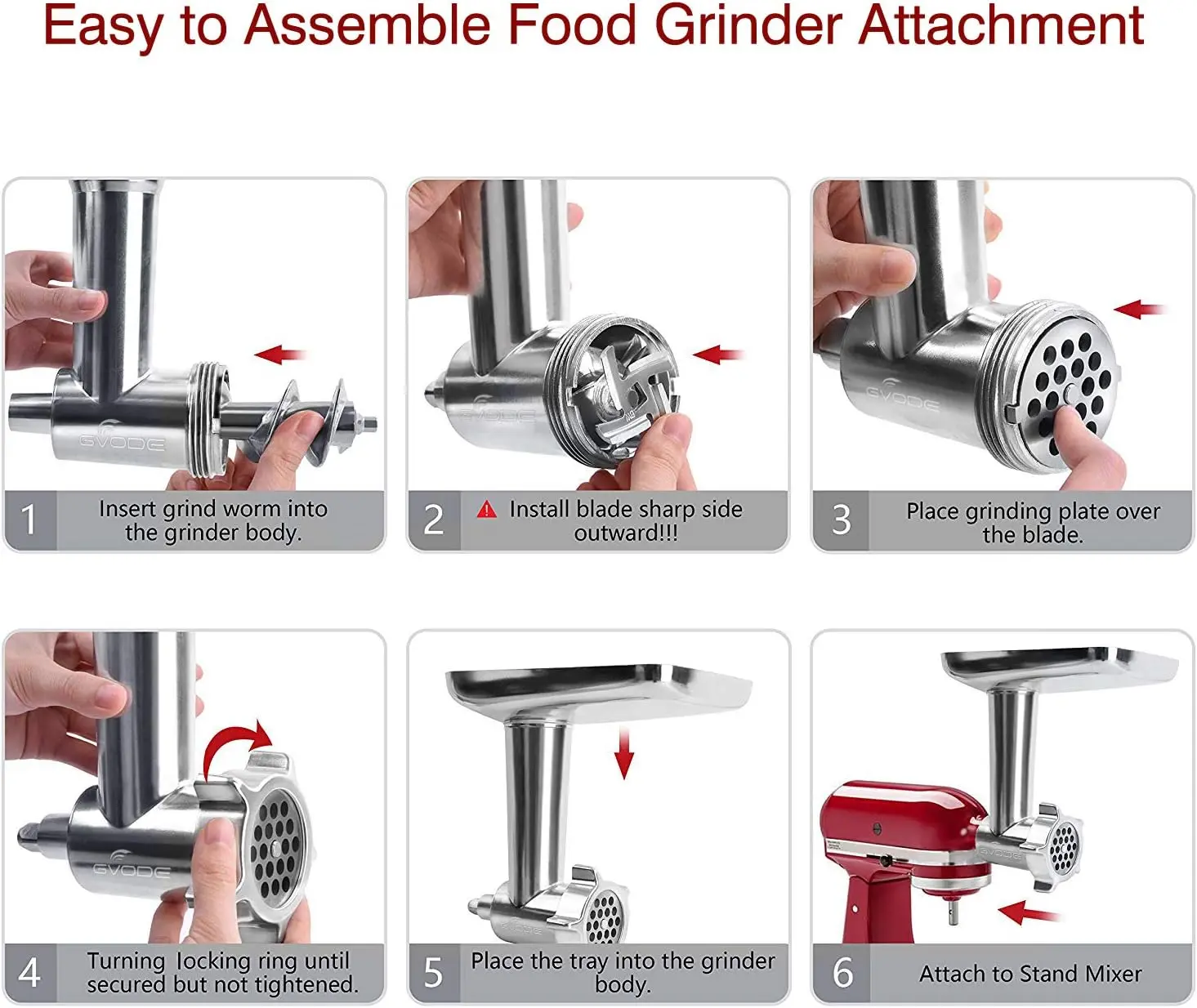 Easy to Assemble Food Grinder Attachment

GVODE

1 Insert grind worm into the grinder body.

GVODE

2 Install blade sharp side outward!!!

GVODE

3 Place grinding plate over the blade.

GVODE

4 Turning locking ring until secured but not tightened.

GVODE

5 Place the tray into the grinder body.

GVODE

6 Attach to Stand Mixer