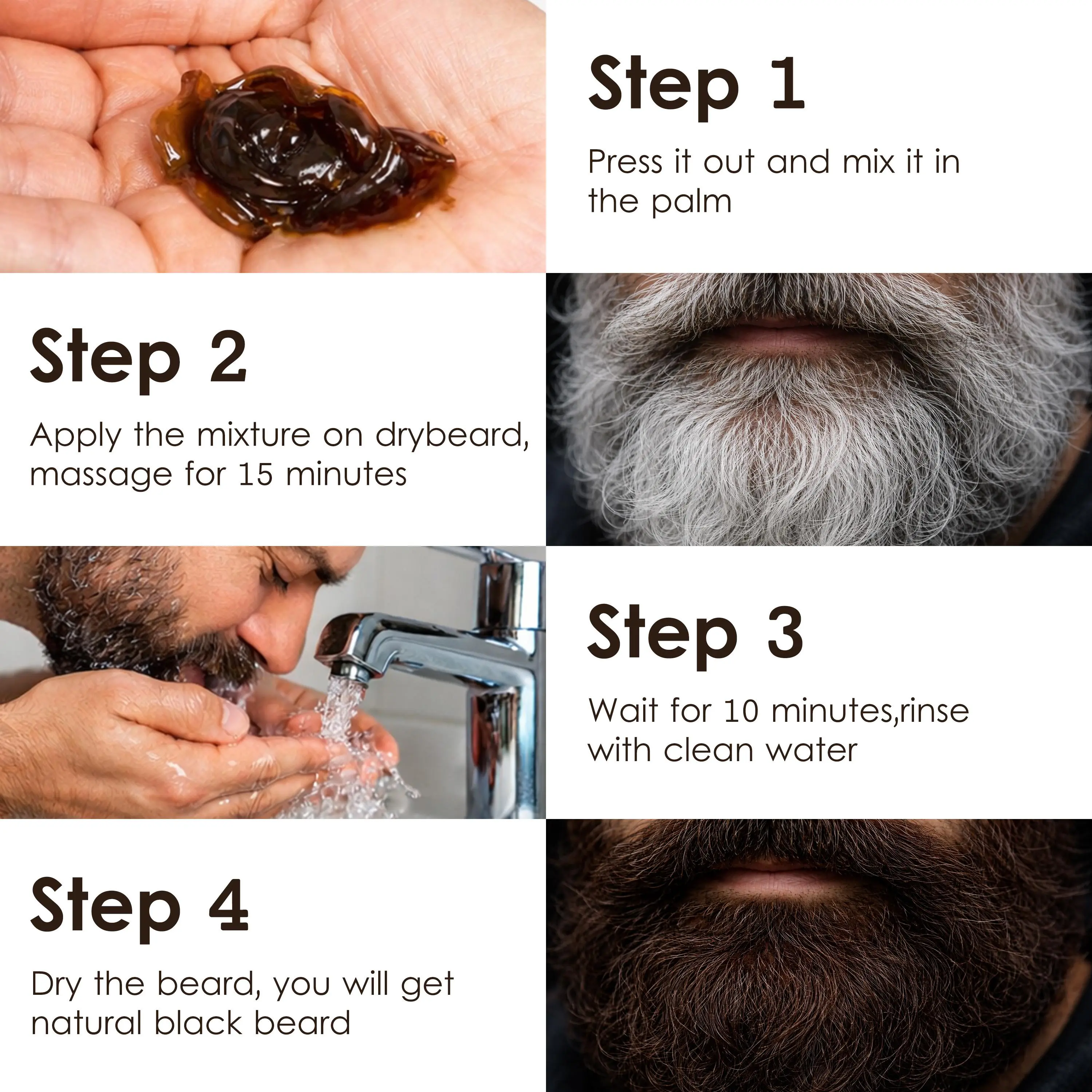 Step 1

Press it out and mix it in the palm

Step 2

Apply the mixture on drybeard, massage for 15 minutes

Step 3

Wait for 10 minutes,rinse with clean water

Step 4

Dry the beard, you will get natural black beard