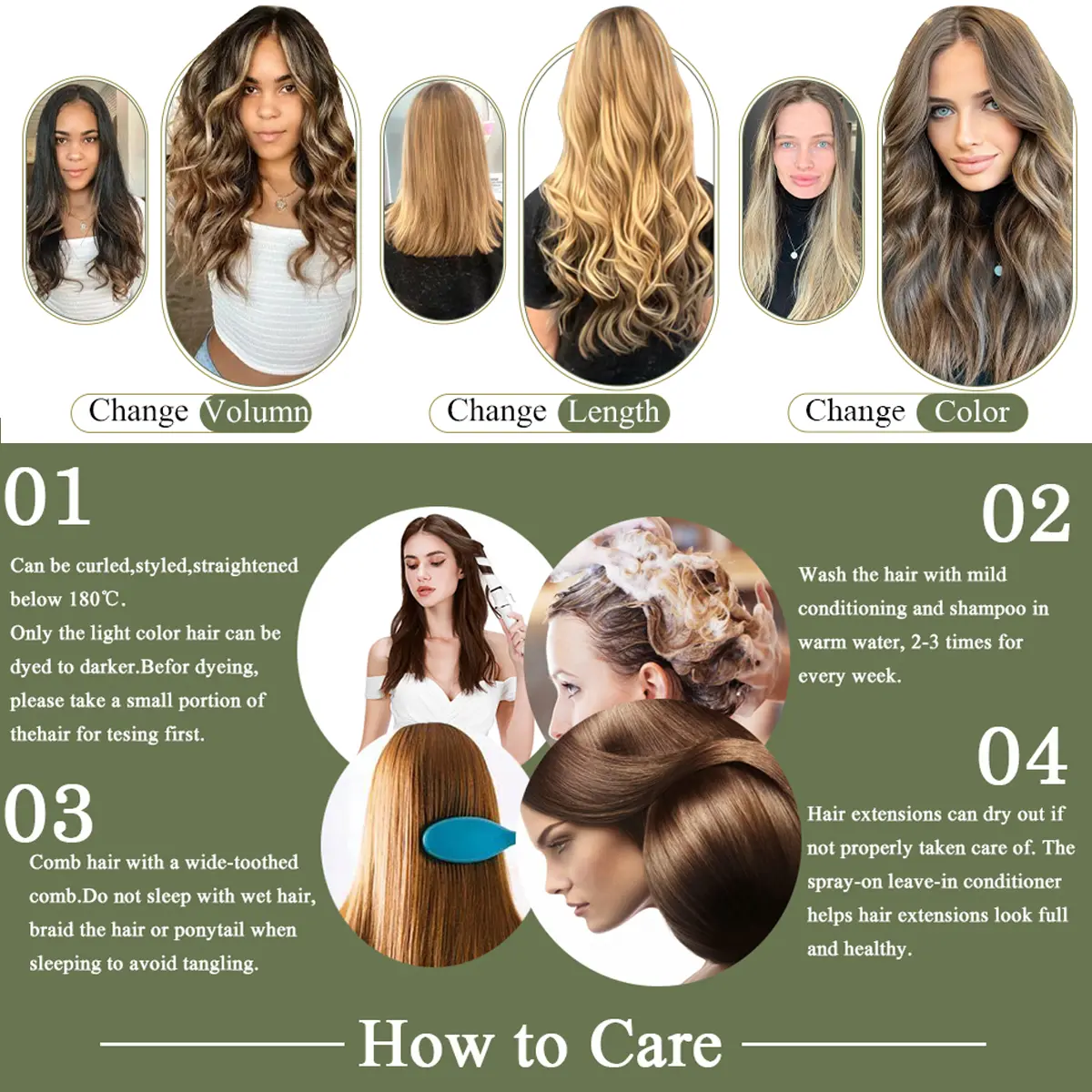 Change Volumn

Change Length

Change Color

01

Can be curled,styled,straightened below 180℃.
Only the light color hair can be dyed to darker.Befor dyeing, please take a small portion of thehair for tesing first.

02

Wash the hair with mild conditioning and shampoo in warm water, 2-3 times for every week.

03

Comb hair with a wide-toothed comb.Do not sleep with wet hair, braid the hair or ponytail when sleeping to avoid tangling.

04

Hair extensions can dry out if not properly taken care of. The spray-on leave-in conditioner helps hair extensions look full and healthy.

How to Care