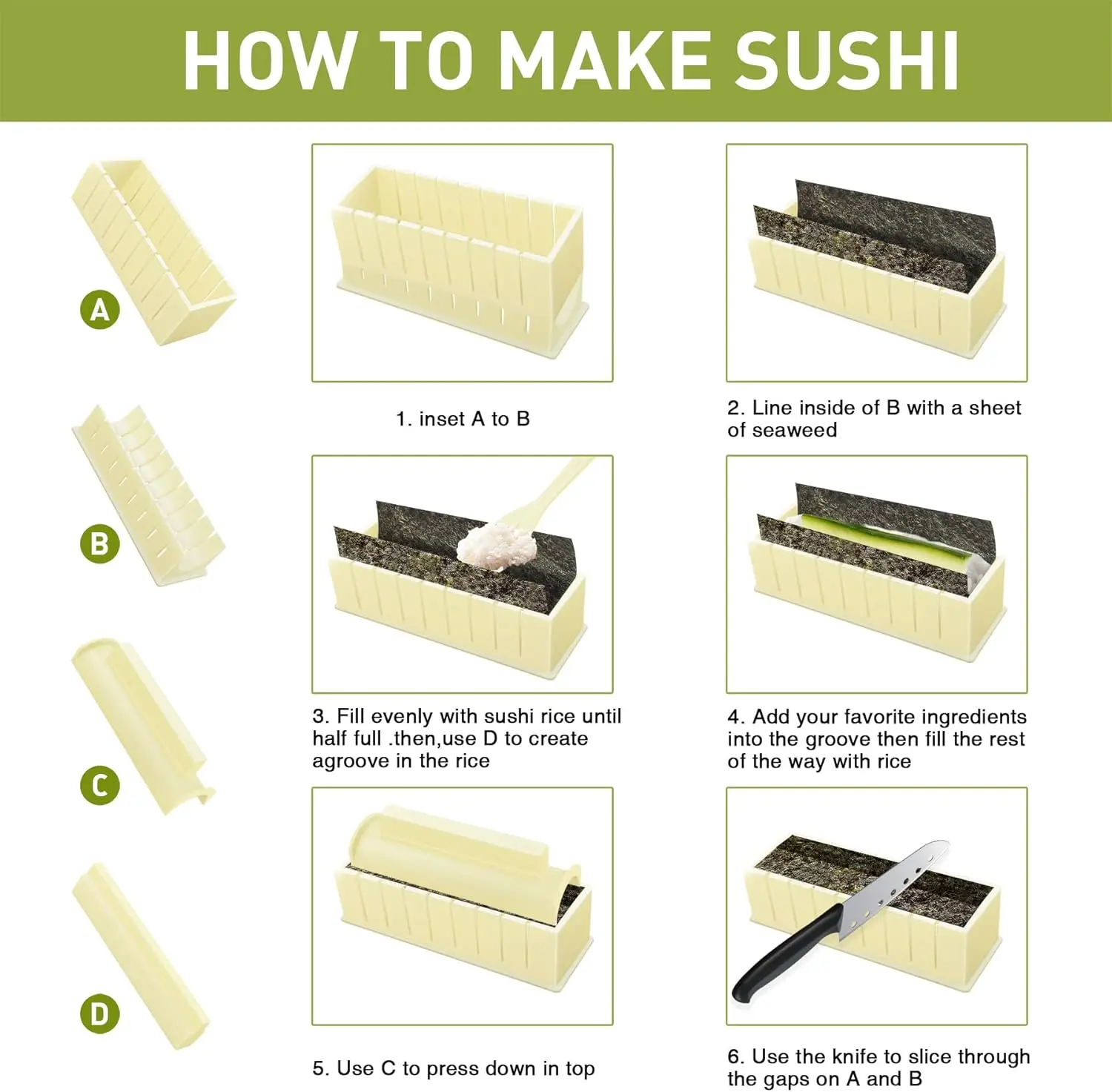 HOW TO MAKE SUSHI

A

B

C

D

1. inset A to B

2. Line inside of B with a sheet of seaweed

3. Fill evenly with sushi rice until half full .then,use D to create agroove in the rice

4. Add your favorite ingredients into the groove then fill the rest of the way with rice

5. Use C to press down in top

6. Use the knife to slice through the gaps on A and B