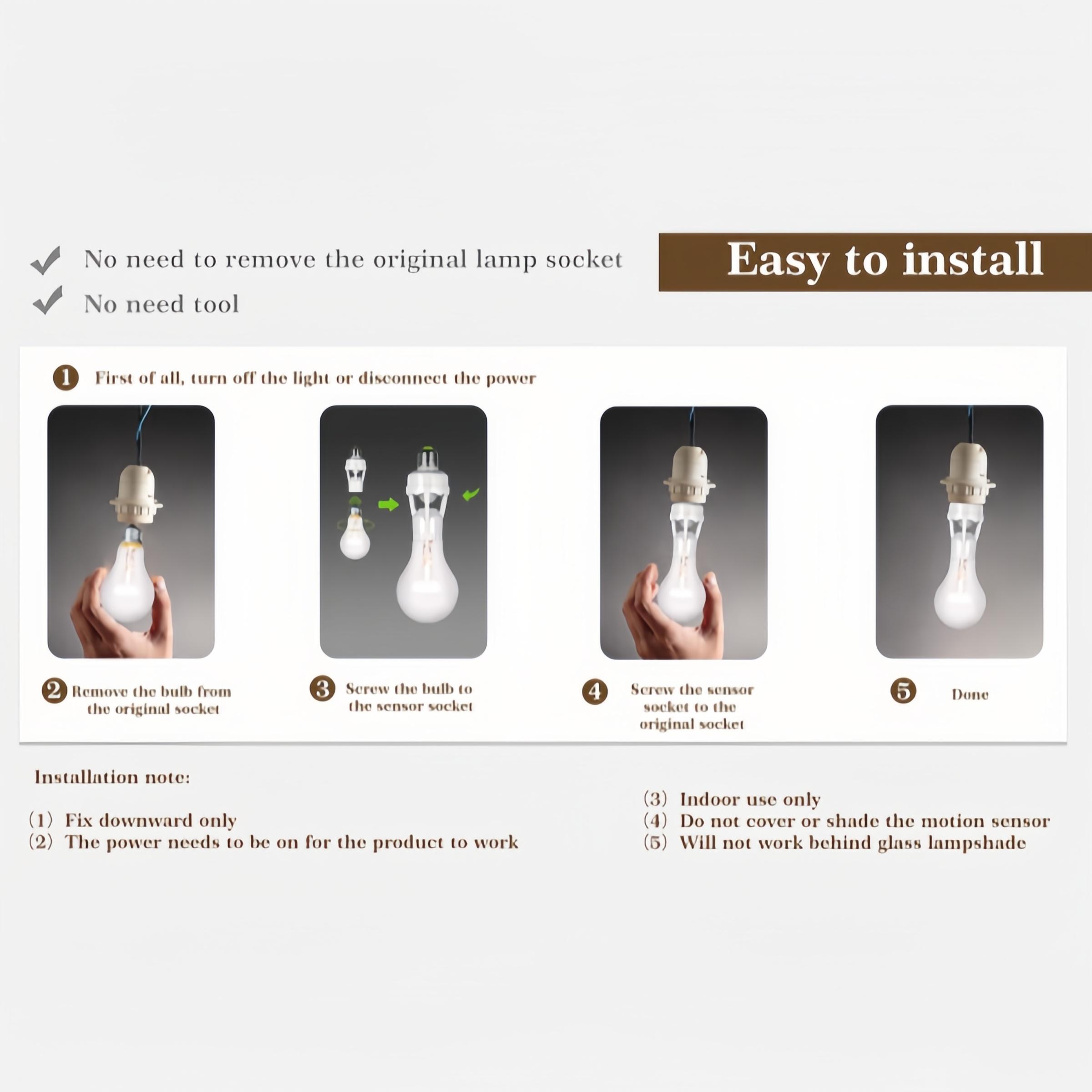 No need to remove the original lamp socket

No need tool

Easy to install

1 First of all, turn off the light or disconnect the power

2 Remove the bulb from the original socket

3 Screw the bulb to the sensor socket

4 Screw the sensor socket to the original socket

5 Done

Installation note:

(1) Fix downward only
(2) The power needs to be on for the product to work

(3) Indoor use only
(4) Do not cover or shade the motion sensor
(5) Will not work behind glass lampshade