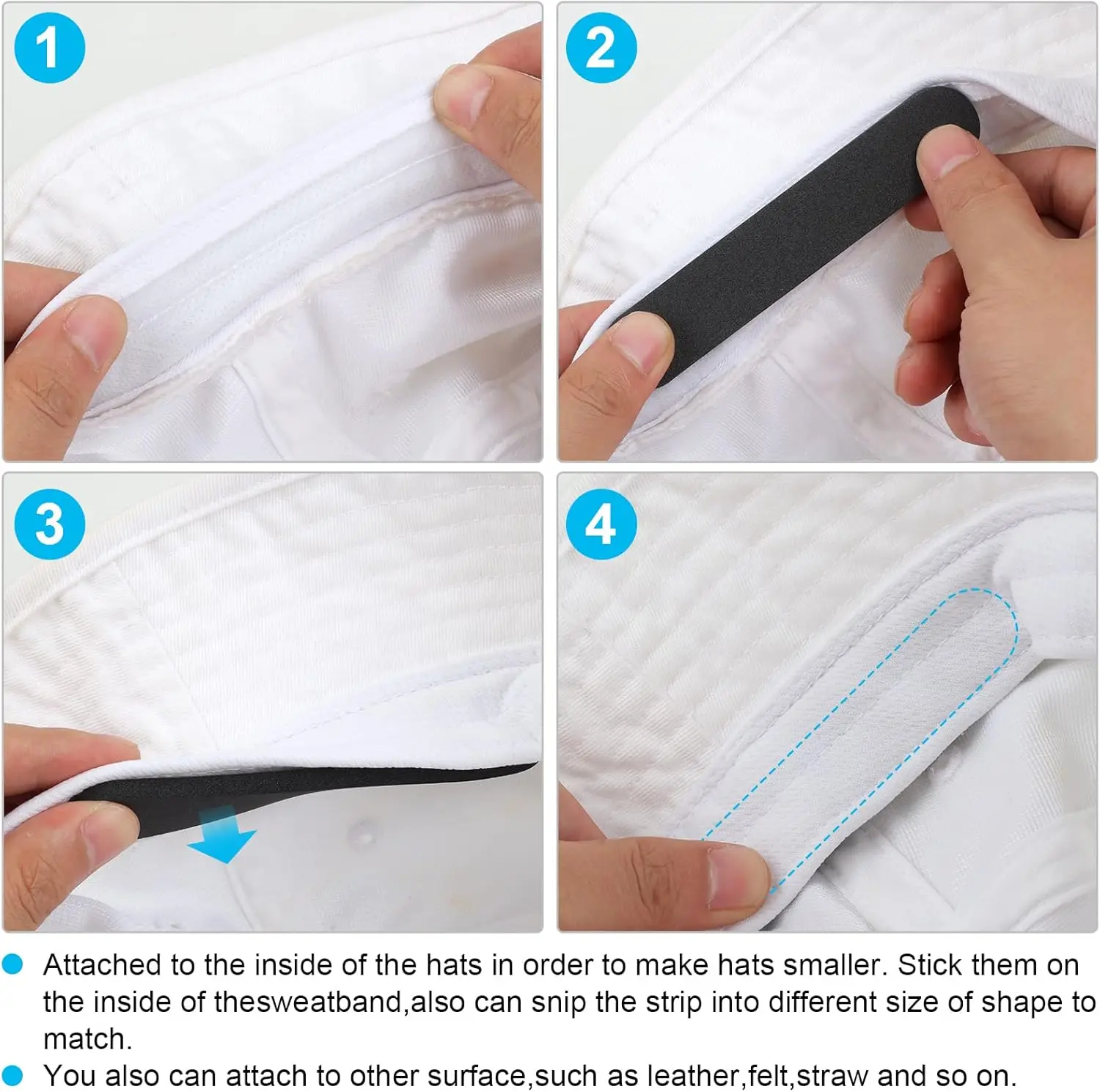 1

2

3

4

Attached to the inside of the hats in order to make hats smaller. Stick them on the inside of thesweatband,also can snip the strip into different size of shape to match.

You also can attach to other surface,such as leather,felt,straw and so on.