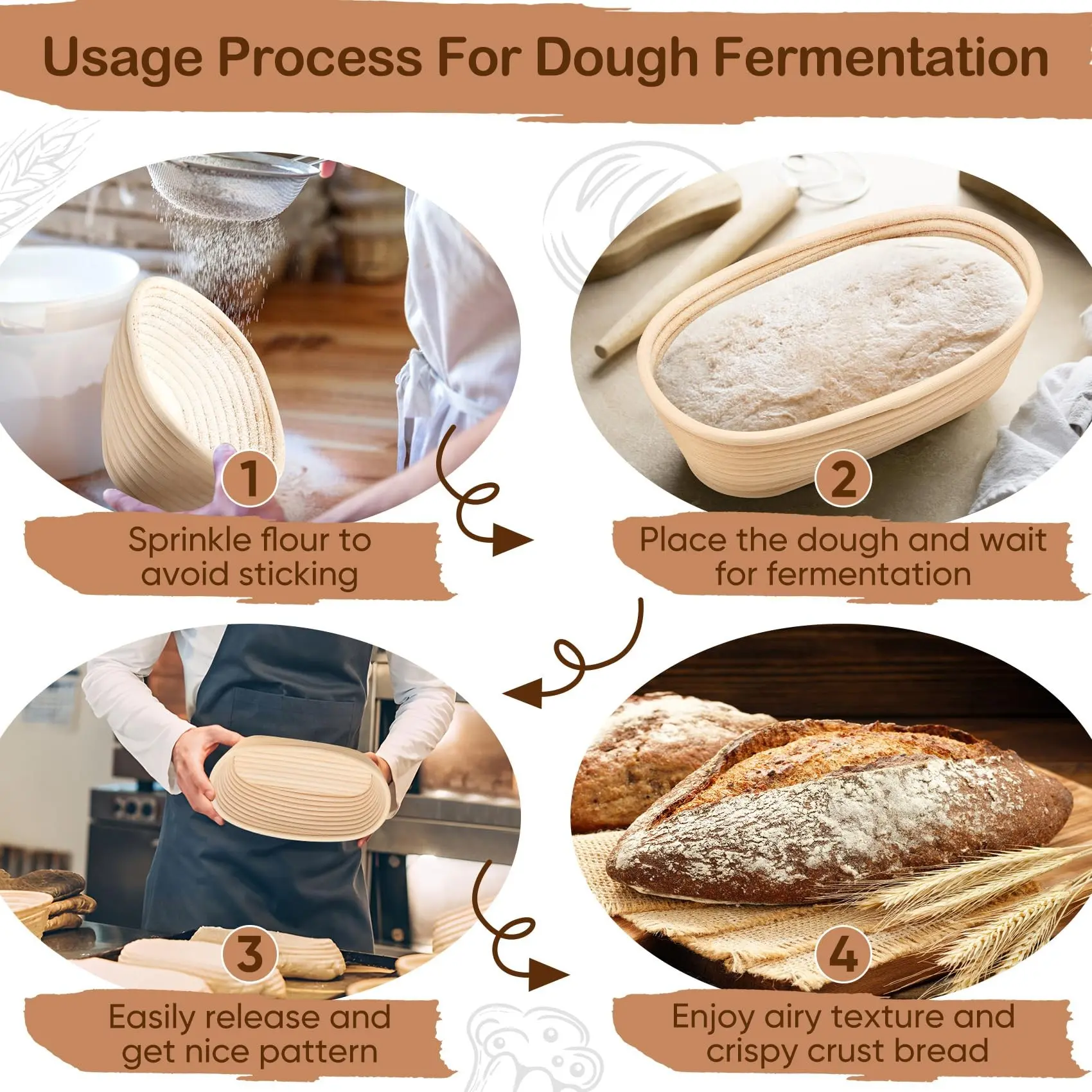 Usage Process For Dough Fermentation

1

Sprinkle flour to avoid sticking

2

Place the dough and wait for fermentation

3

Easily release and get nice pattern

4

Enjoy airy texture and crispy crust bread