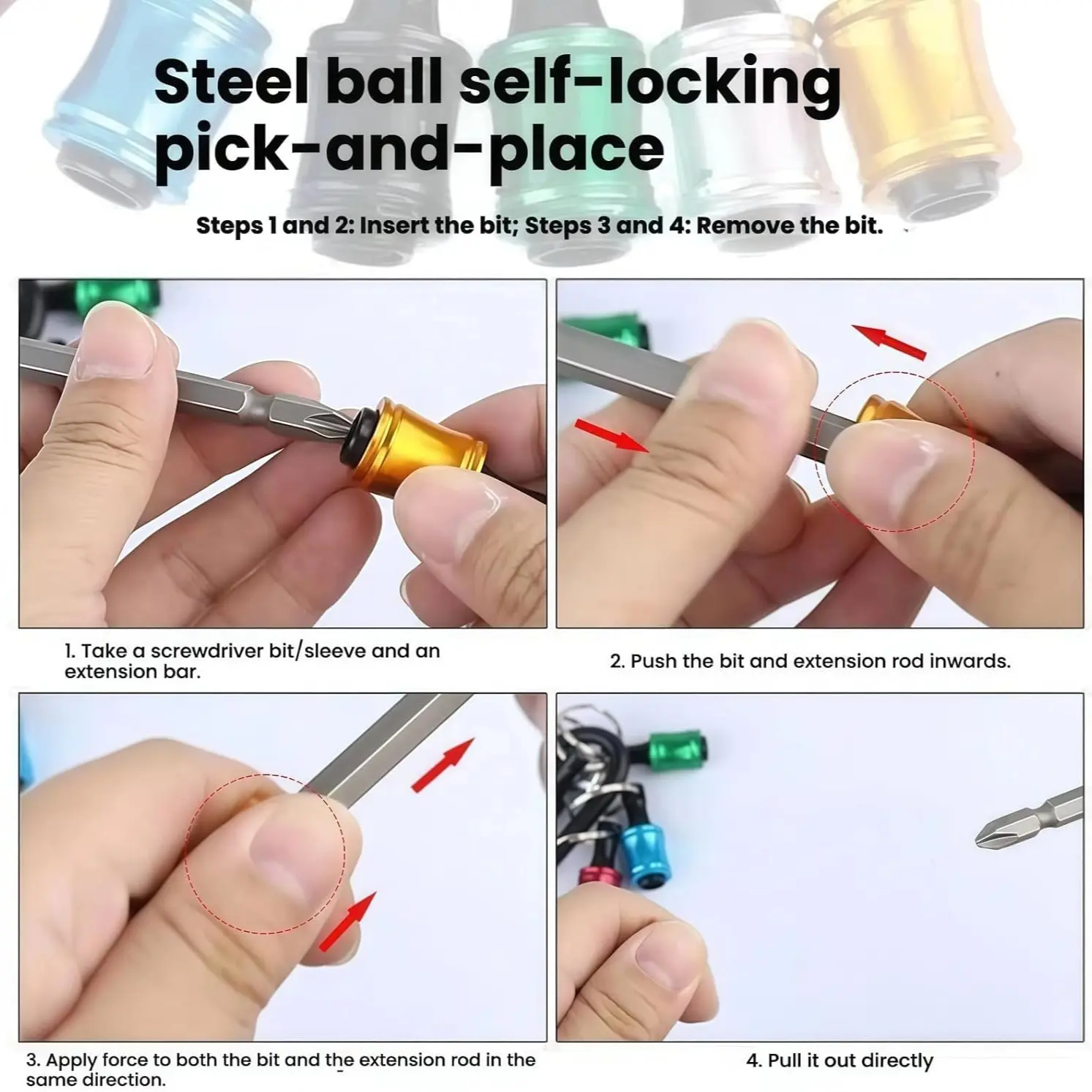 Steel ball self-locking pick-and-place

Steps 1 and 2: Insert the bit; Steps 3 and 4: Remove the bit.

1. Take a screwdriver bit/sleeve and an extension bar.

2. Push the bit and extension rod inwards.

3. Apply force to both the bit and the extension rod in the same direction.

4. Pull it out directly