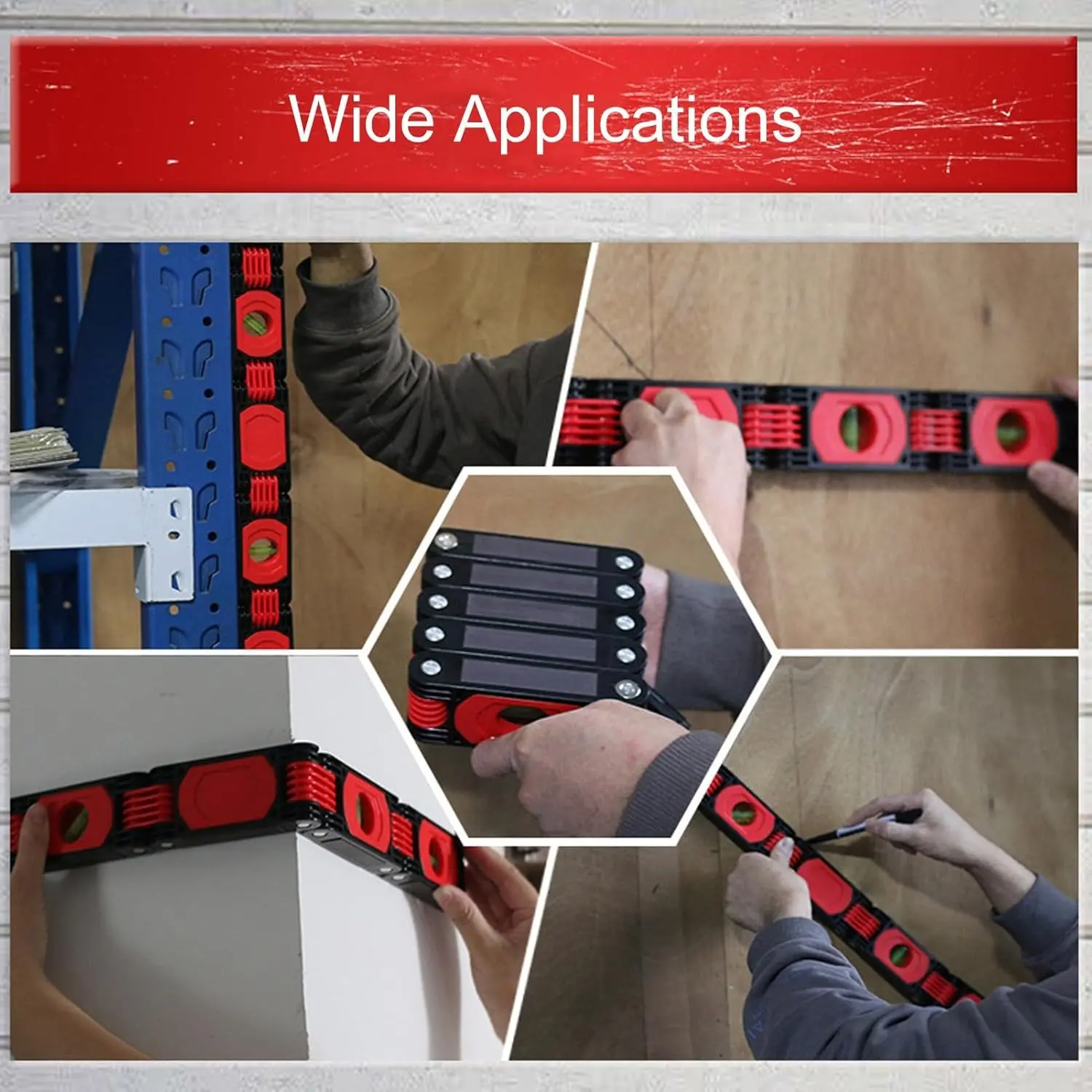 Wide Applications