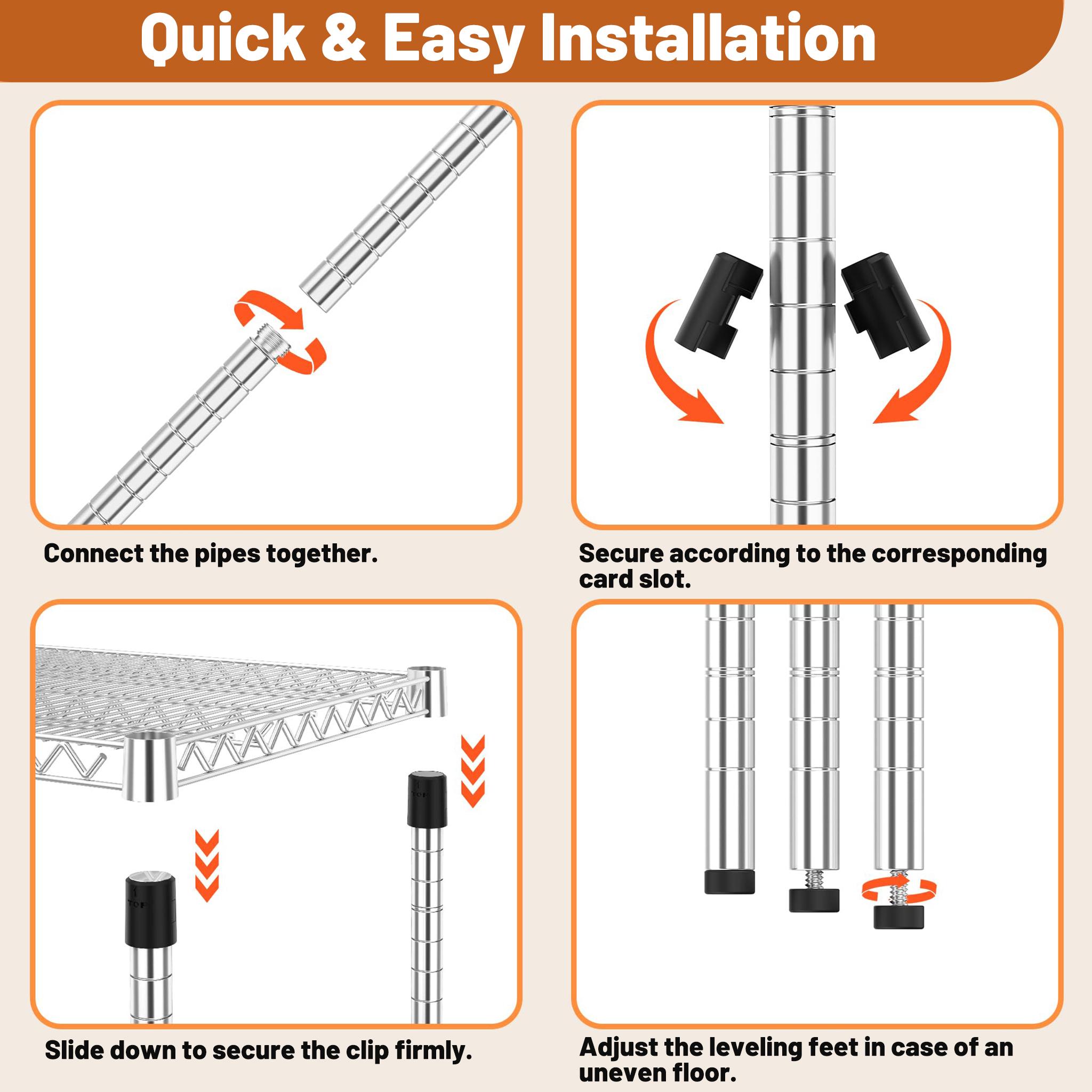 Quick & Easy Installation

Connect the pipes together.

Secure according to the corresponding card slot.

TOP

TOP

Slide down to secure the clip firmly.

Adjust the leveling feet in case of an uneven floor.