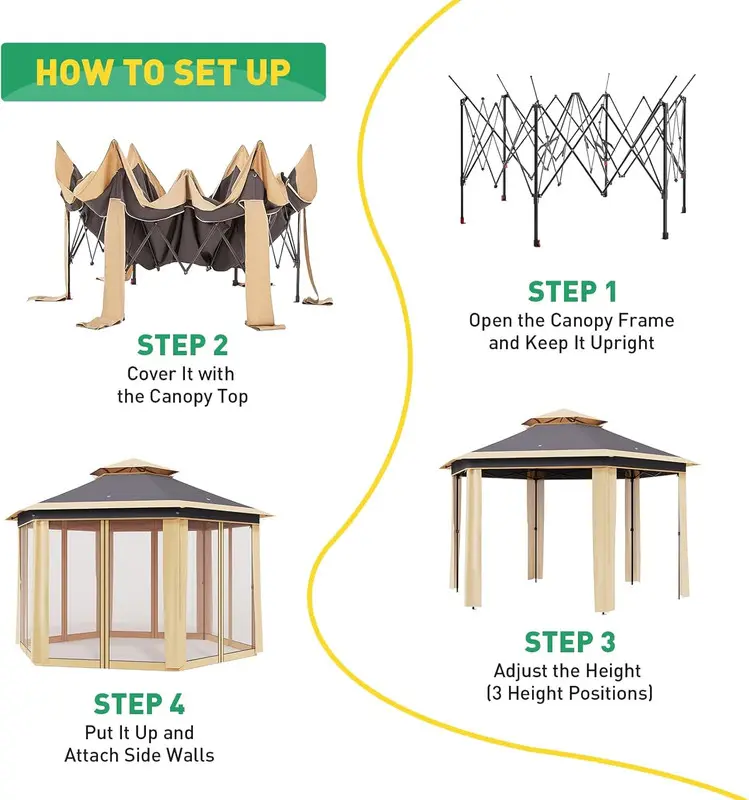 HOW TO SET UP

STEP 1
Open the Canopy Frame and Keep It Upright

STEP 2
Cover It with the Canopy Top

STEP 3
Adjust the Height (3 Height Positions)

STEP 4
Put It Up and Attach Side Walls