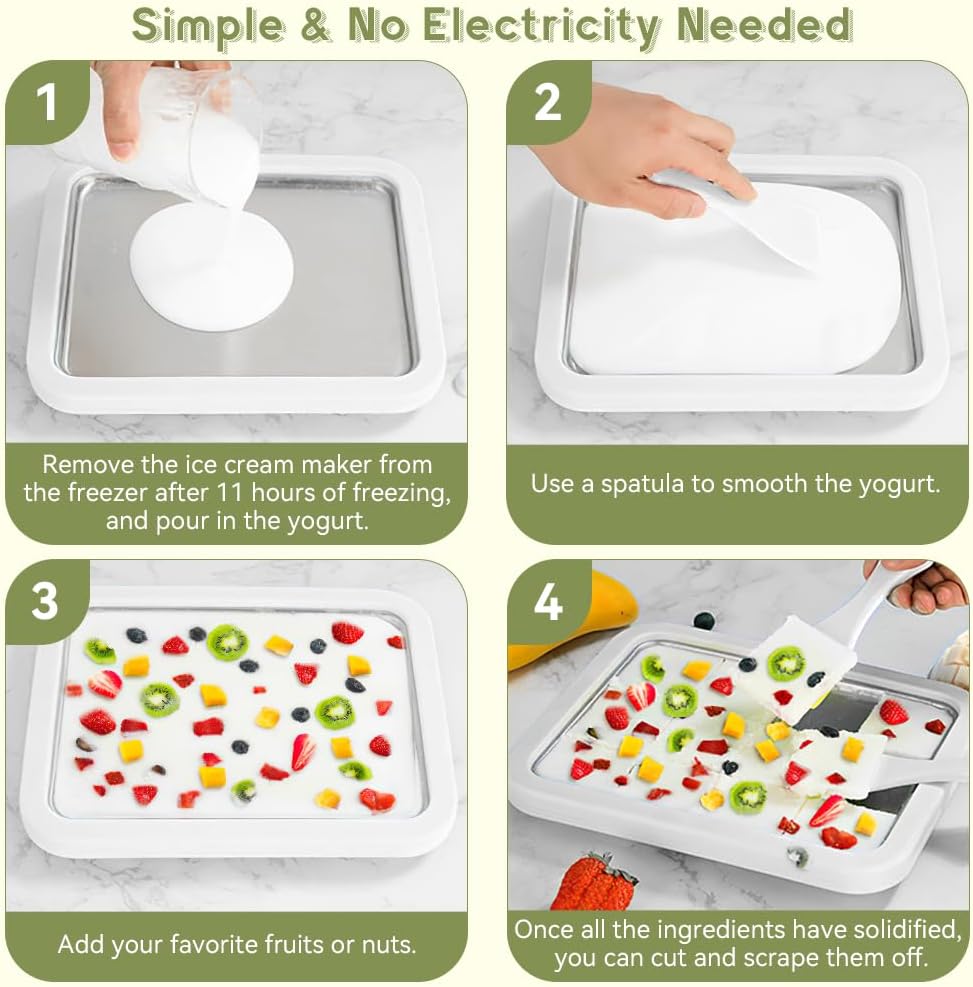 Simple & No Electricity Needed

1

Remove the ice cream maker from the freezer after 11 hours of freezing, and pour in the yogurt.

2

Use a spatula to smooth the yogurt.

3

Add your favorite fruits or nuts.

4

Once all the ingredients have solidified, you can cut and scrape them off.