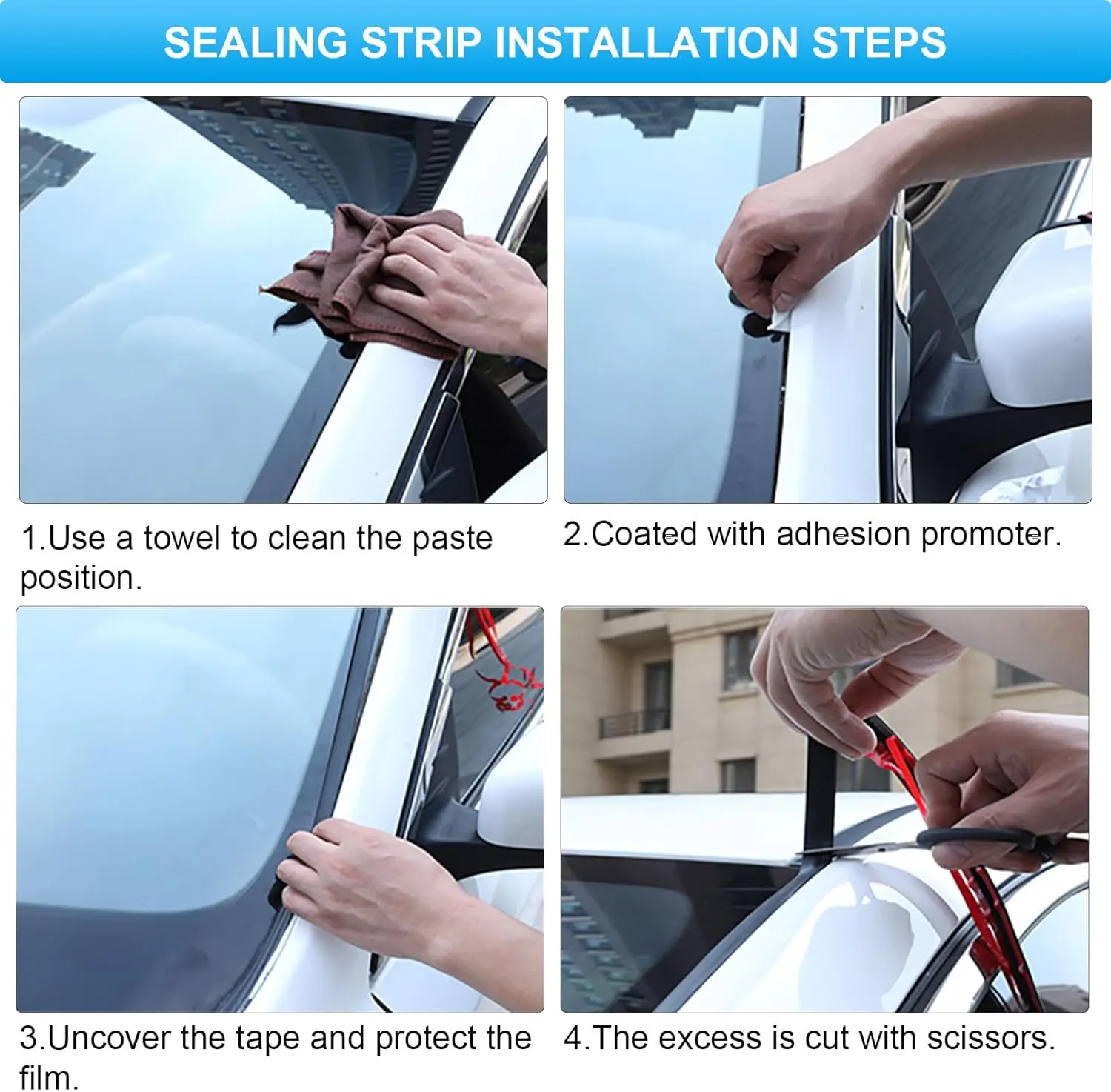 SEALING STRIP INSTALLATION STEPS

1.Use a towel to clean the paste position.

2.Coated with adhesion promoter.

3.Uncover the tape and protect the film.

4.The excess is cut with scissors.