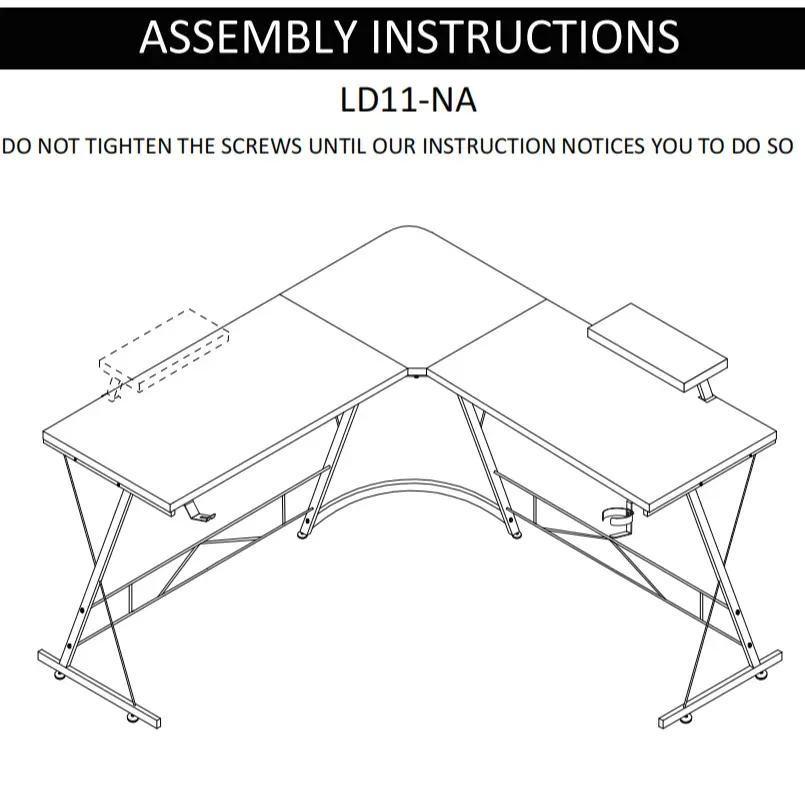 ASSEMBLY INSTRUCTIONS

LD11-NA

DO NOT TIGHTEN THE SCREWS UNTIL OUR INSTRUCTION NOTICES YOU TO DO SO