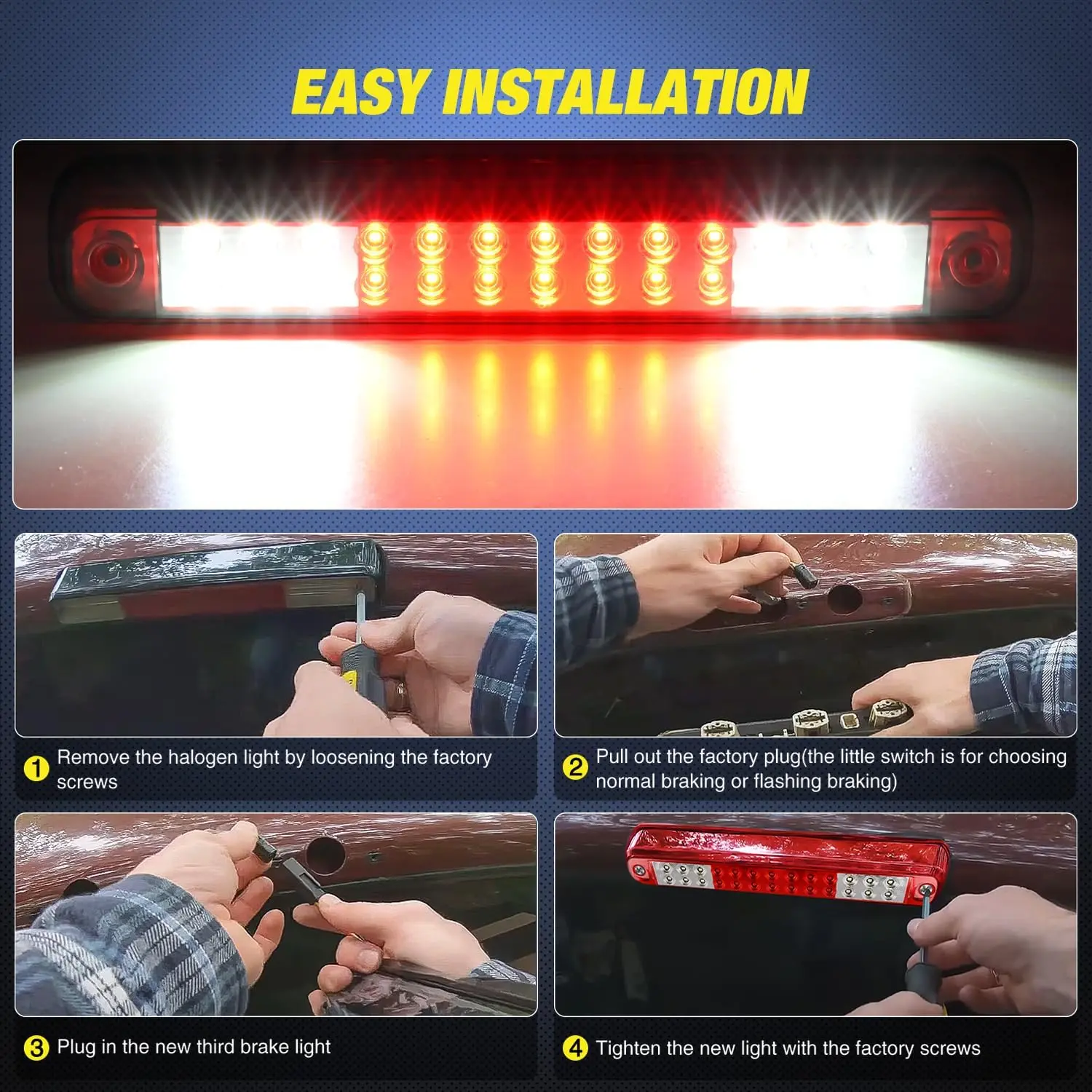 EASY INSTALLATION

1 Remove the halogen light by loosening the factory screws

2 Pull out the factory plug(the little switch is for choosing normal braking or flashing braking)

3 Plug in the new third brake light

4 Tighten the new light with the factory screws