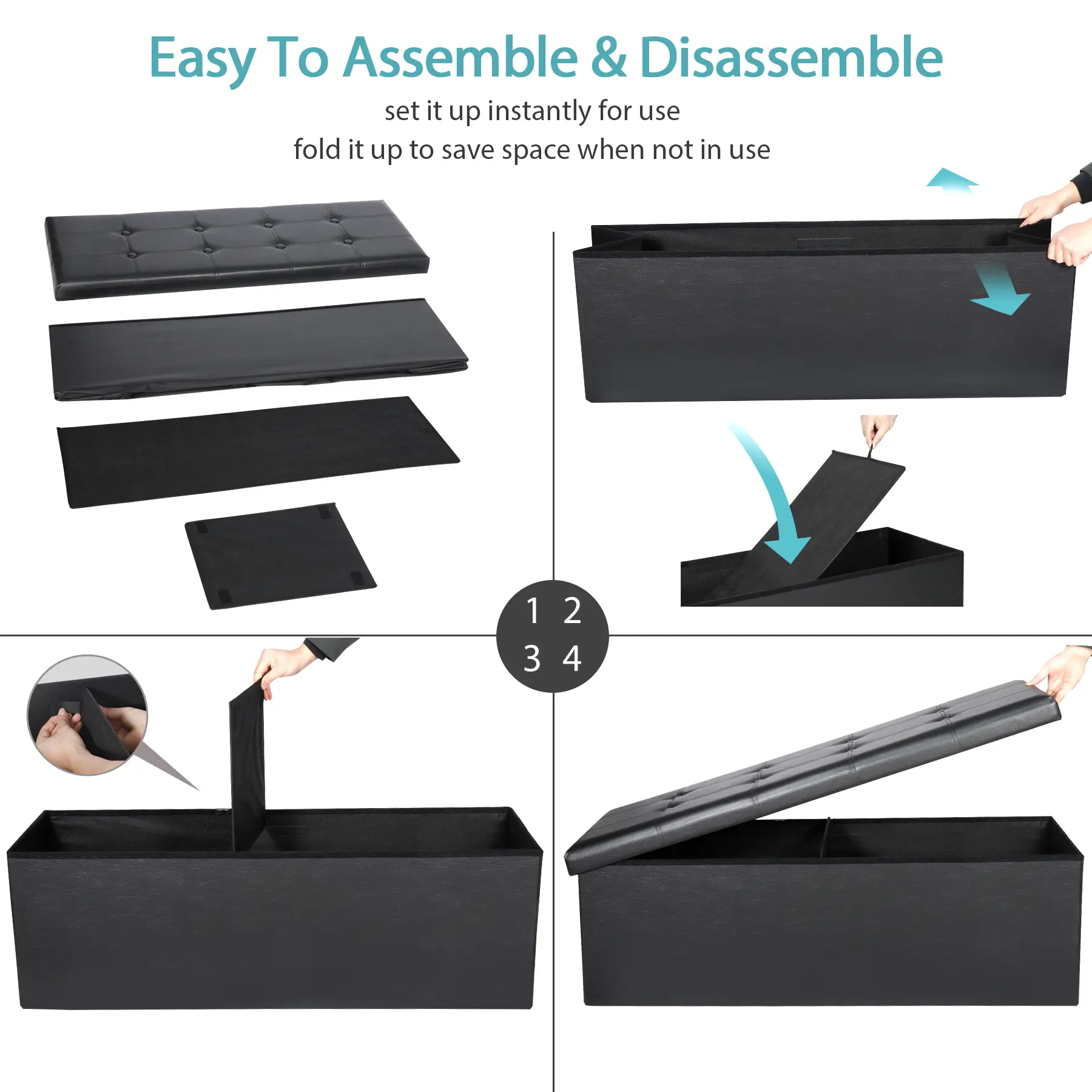 Easy To Assemble & Disassemble

set it up instantly for use
fold it up to save space when not in use

1 2
3 4