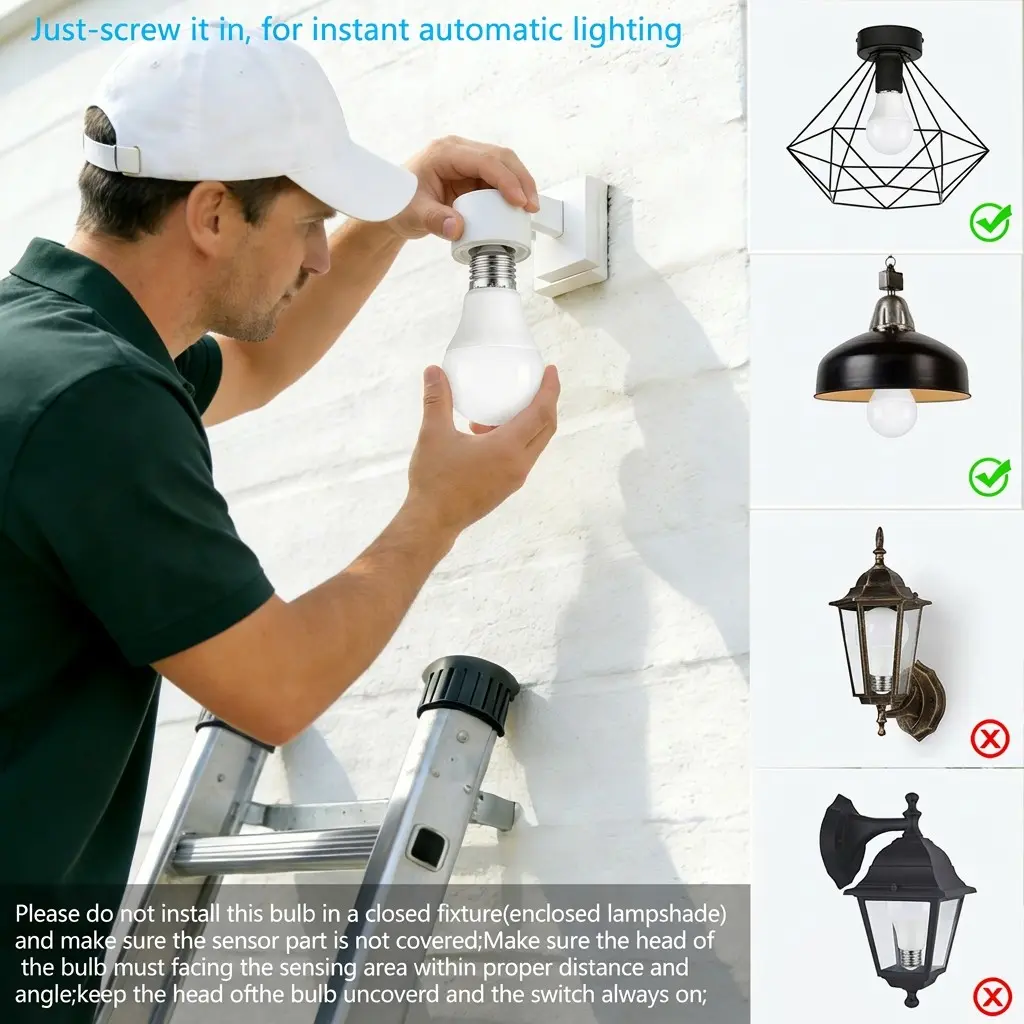 Just-screw it in, for instant automatic lighting

Please do not install this bulb in a closed fixture(enclosed lampshade) and make sure the sensor part is not covered;Make sure the head of the bulb must facing the sensing area within proper distance and angle;keep the head ofthe bulb uncoverd and the switch always on;