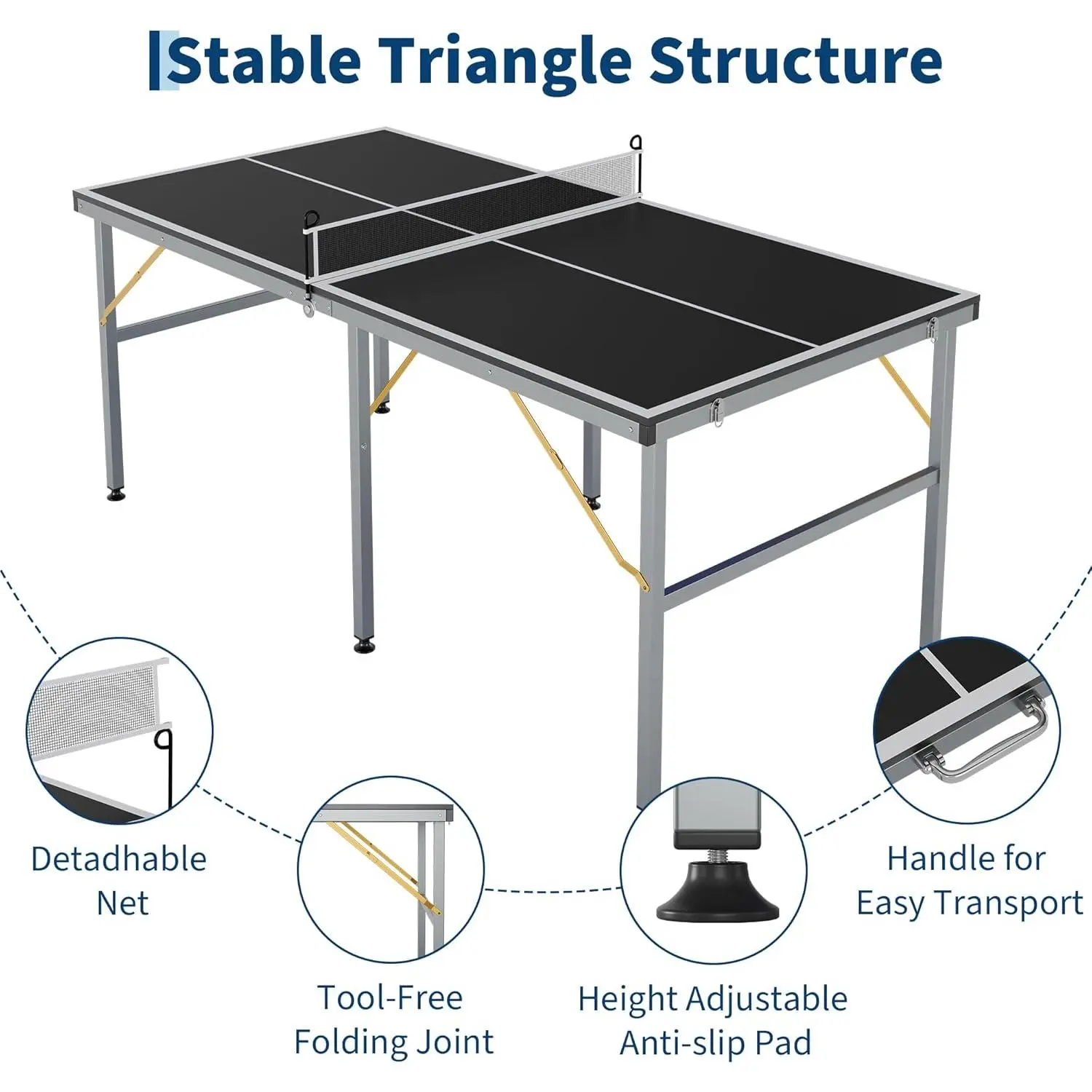 Stable Triangle Structure

Detadhable Net

Tool-Free Folding Joint

Height Adjustable Anti-slip Pad

Handle for Easy Transport