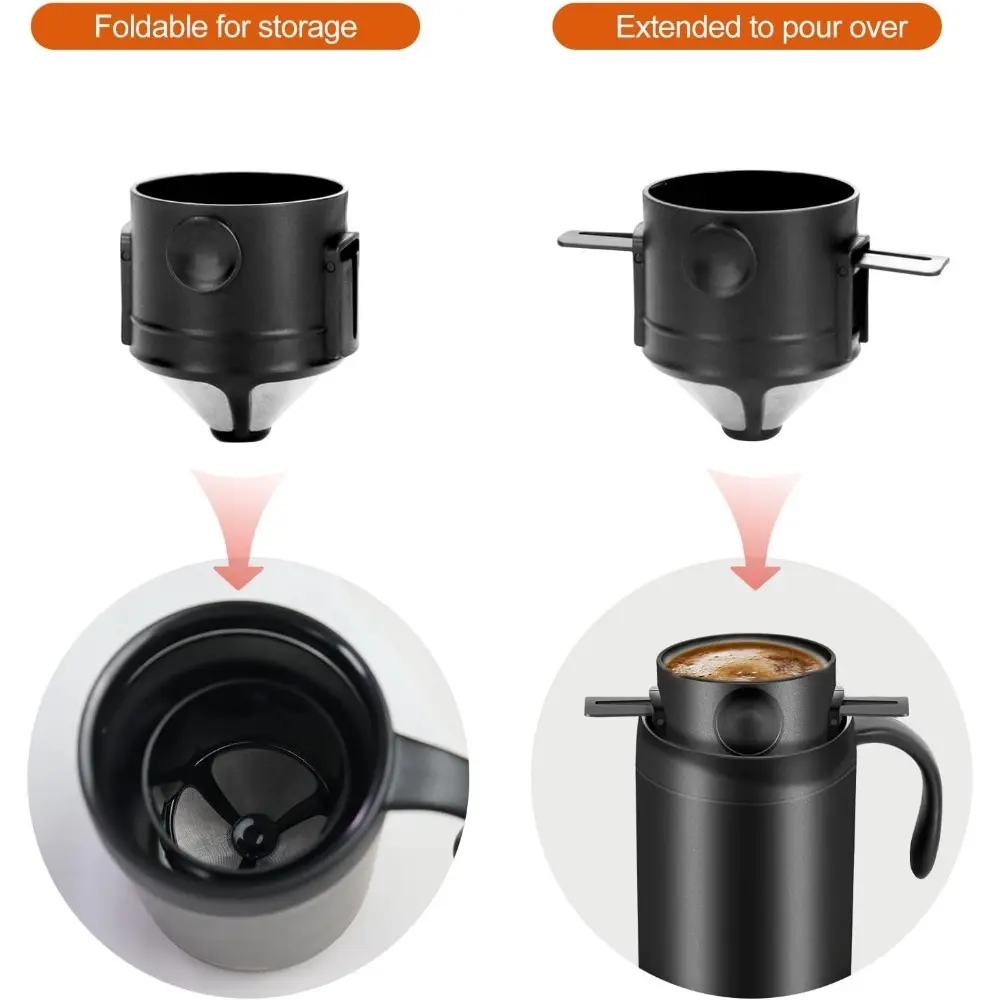 Foldable for storage

Extended to pour over