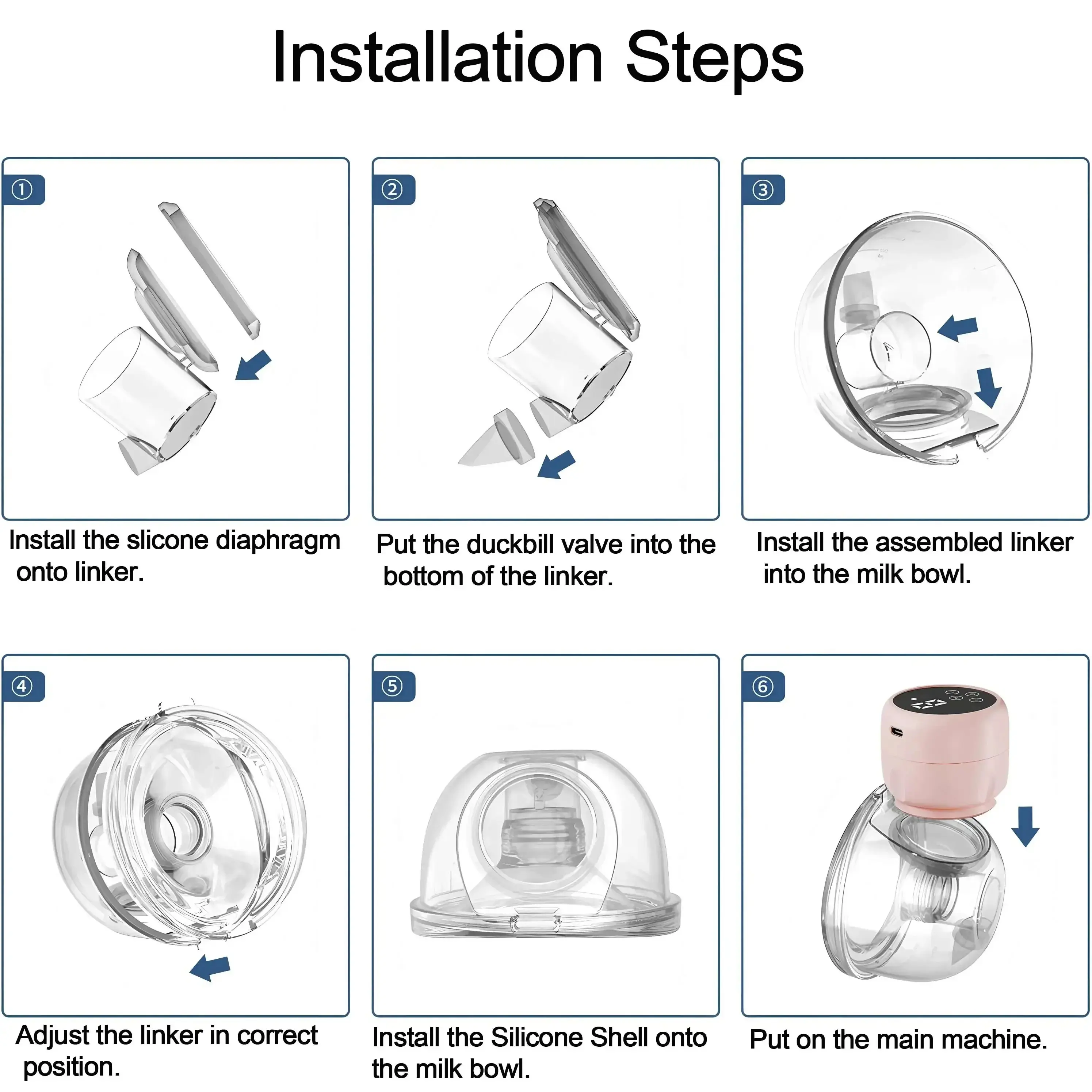 Installation Steps

①

Install the slicone diaphragm onto linker.

②

Put the duckbill valve into the bottom of the linker.

③

Install the assembled linker into the milk bowl.

④

Adjust the linker in correct position.

⑤

Install the Silicone Shell onto the milk bowl.

⑥

Put on the main machine.