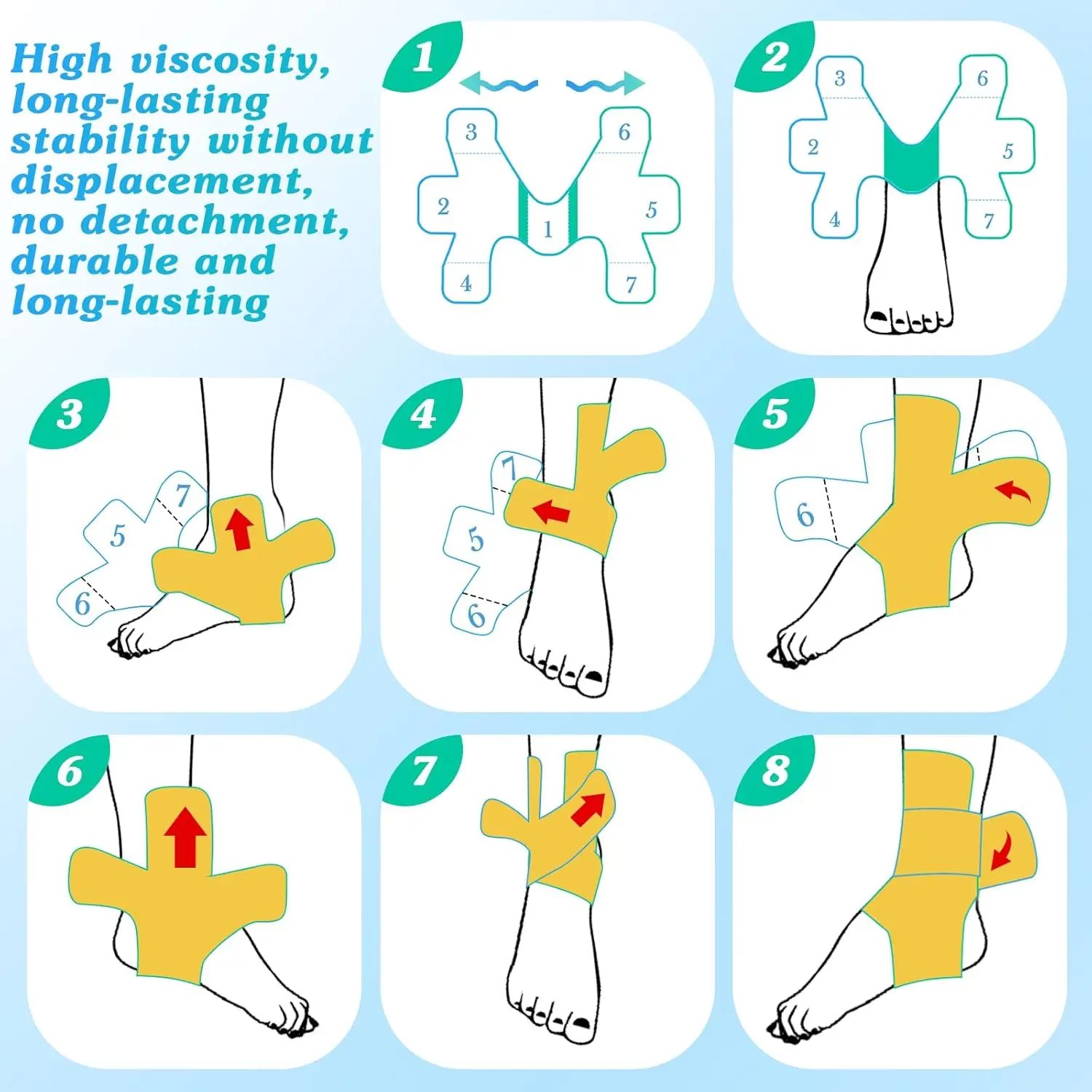 High viscosity, long-lasting stability without displacement, no detachment, durable and long-lasting

1
3 6 2 5 1 4 7

2
3 6 2 5 4 7

3
7 5 6

4
7 5 6

5
6

6

7

8