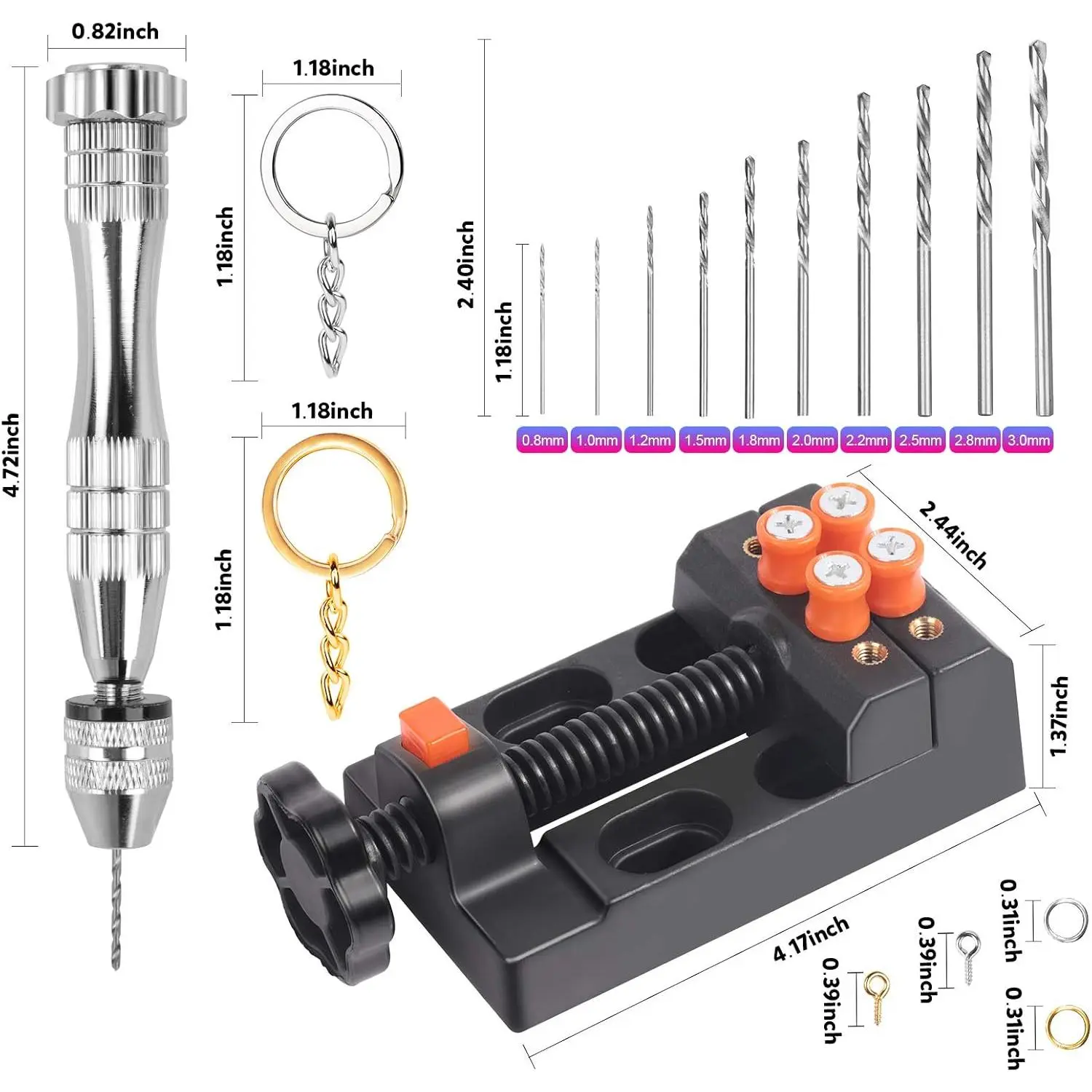 0.82inch

4.72inch

1.18inch

1.18inch

1.18inch

1.18inch

2.40inch

1.18inch

0.8mm 1.0mm 1.2mm 1.5mm 1.8mm 2.0mm 2.2mm 2.5mm 2.8mm 3.0mm

2.44inch

1.37inch

4.17inch

0.39inch

0.39inch

0.31inch

0.31inch