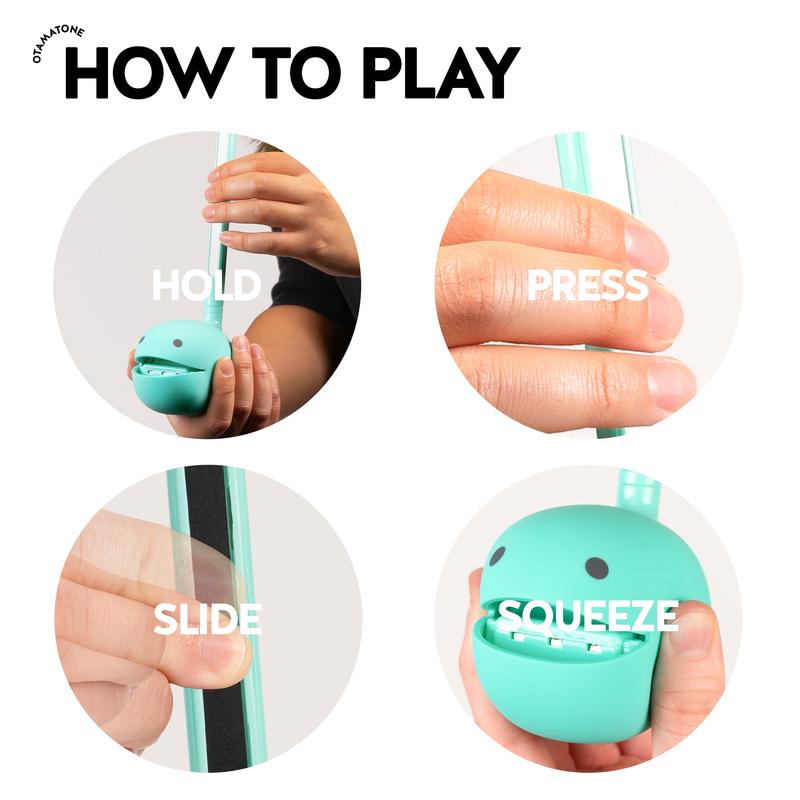 OTAMATONE
HOW TO PLAY

HOLD

PRESS

SLIDE

SQUEEZE