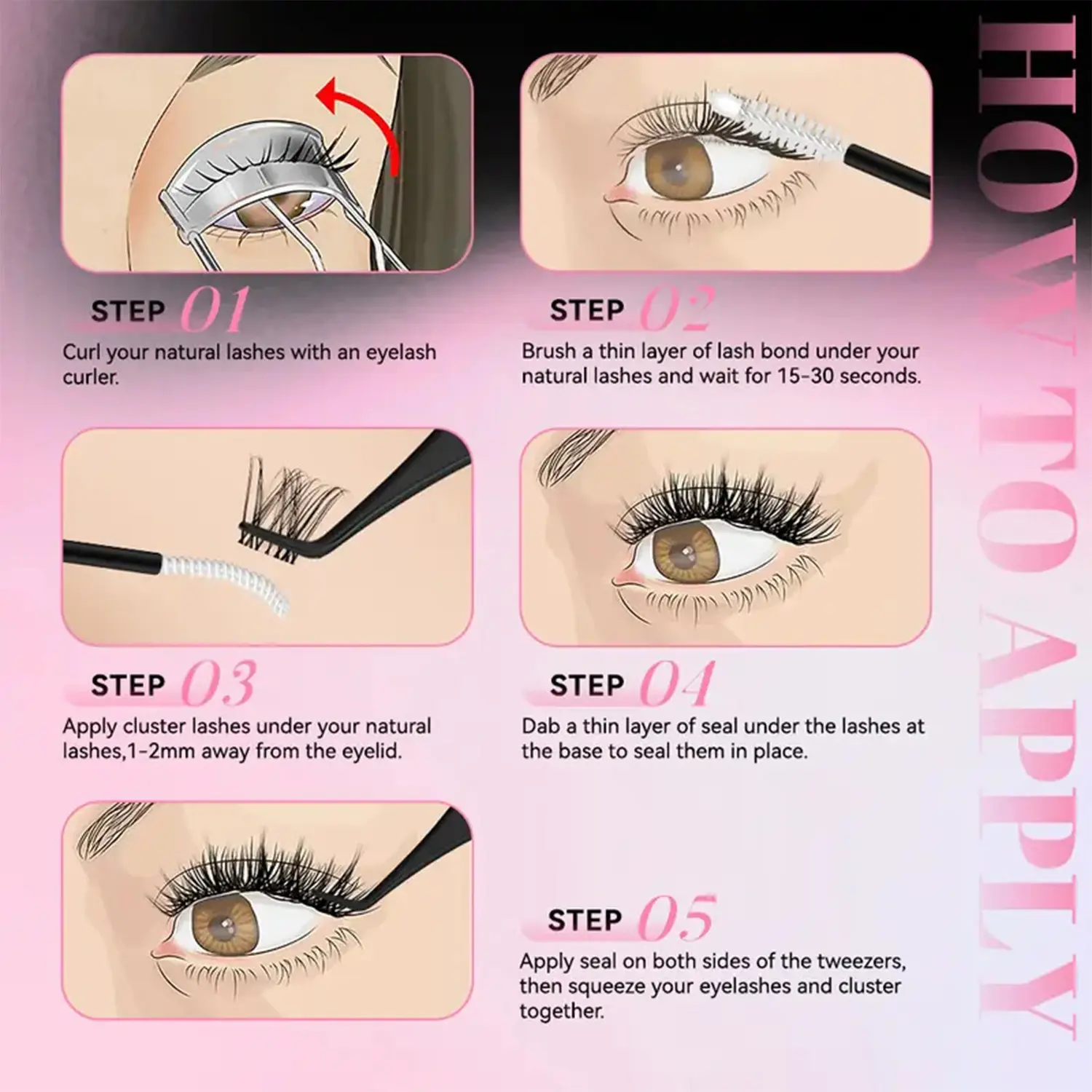 HOW TO APPLY

STEP 01
Curl your natural lashes with an eyelash curler.

STEP 02
Brush a thin layer of lash bond under your natural lashes and wait for 15-30 seconds.

STEP 03
Apply cluster lashes under your natural lashes,1-2mm away from the eyelid.

STEP 04
Dab a thin layer of seal under the lashes at the base to seal them in place.

STEP 05
Apply seal on both sides of the tweezers, then squeeze your eyelashes and cluster together.