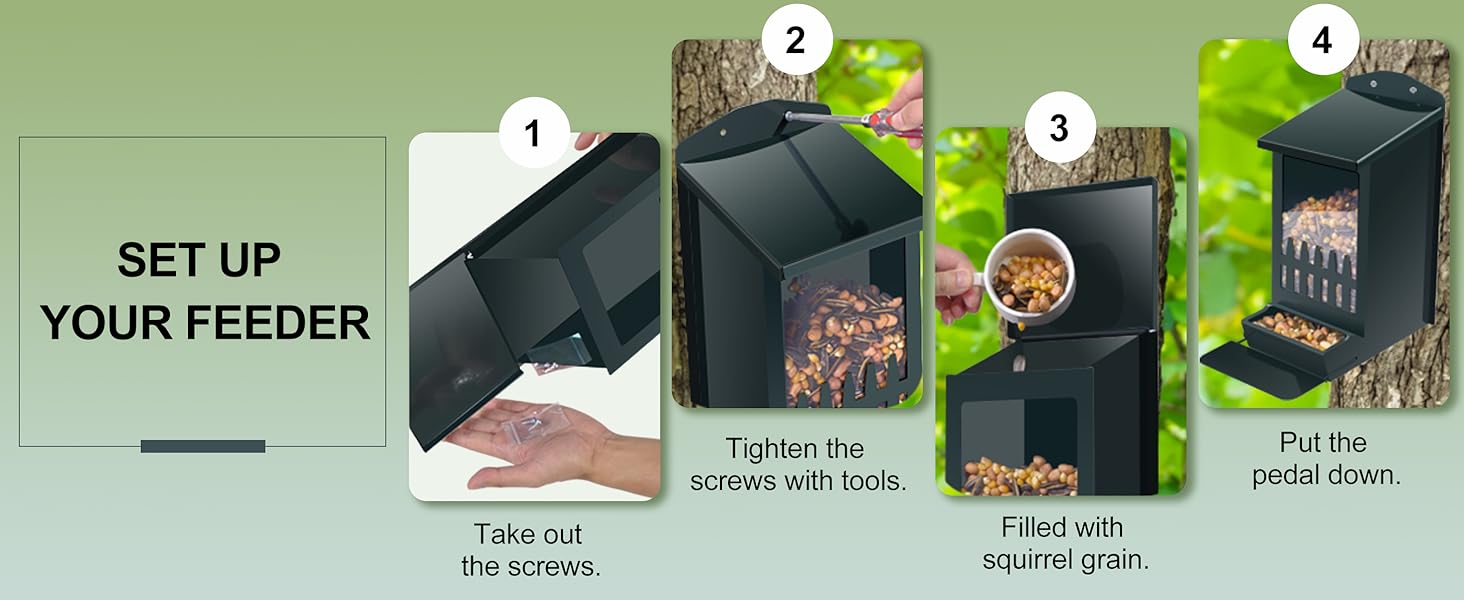 SET UP YOUR FEEDER

1

Take out the screws.

2

Tighten the screws with tools.

3

Filled with squirrel grain.

4

Put the pedal down.