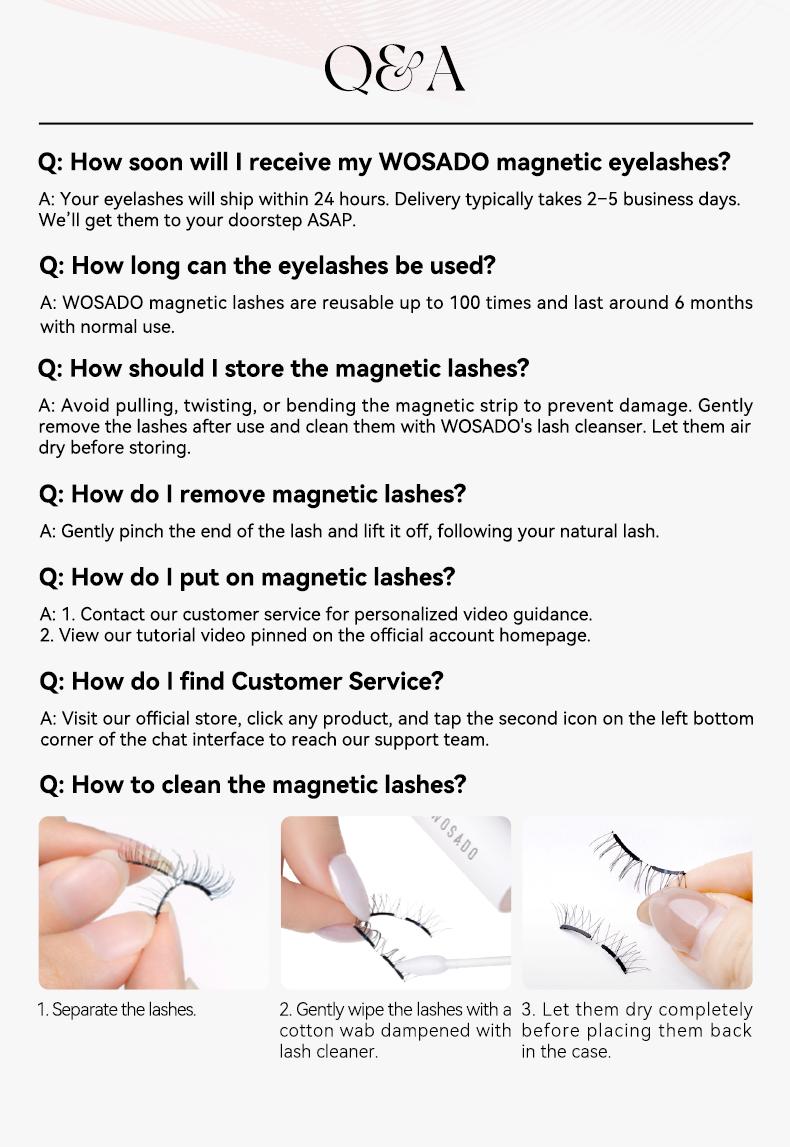 Q&A

Q: How soon will I receive my WOSADO magnetic eyelashes?

A: Your eyelashes will ship within 24 hours. Delivery typically takes 2–5 business days. We'll get them to your doorstep ASAP.

Q: How long can the eyelashes be used?

A: WOSADO magnetic lashes are reusable up to 100 times and last around 6 months with normal use.

Q: How should I store the magnetic lashes?

A: Avoid pulling, twisting, or bending the magnetic strip to prevent damage. Gently remove the lashes after use and clean them with WOSADO's lash cleanser. Let them air dry before storing.

Q: How do I remove magnetic lashes?

A: Gently pinch the end of the lash and lift it off, following your natural lash.

Q: How do I put on magnetic lashes?

A: 1. Contact our customer service for personalized video guidance.
2. View our tutorial video pinned on the official account homepage.

Q: How do I find Customer Service?

A: Visit our official store, click any product, and tap the second icon on the left bottom corner of the chat interface to reach our support team.

Q: How to clean the magnetic lashes?

WOSADO

1. Separate the lashes.

2. Gently wipe the lashes with a cotton wab dampened with lash cleaner.

3. Let them dry completely before placing them back in the case.