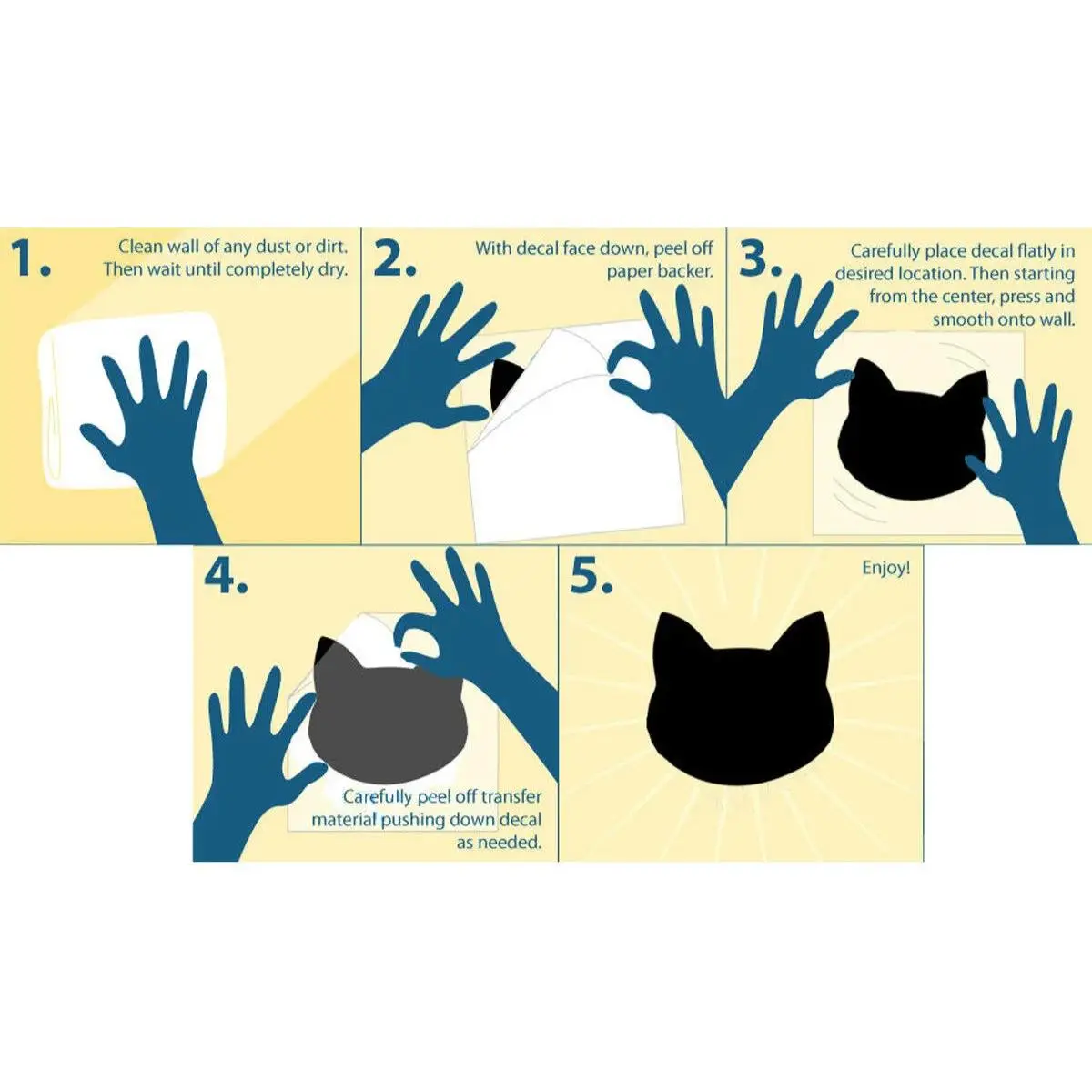 1.

Clean wall of any dust or dirt. Then wait until completely dry.

2.

With decal face down, peel off paper backer.

3.

Carefully place decal flatly in desired location. Then starting from the center, press and smooth onto wall.

4.

Carefully peel off transfer material pushing down decal as needed.

5.

Enjoy!