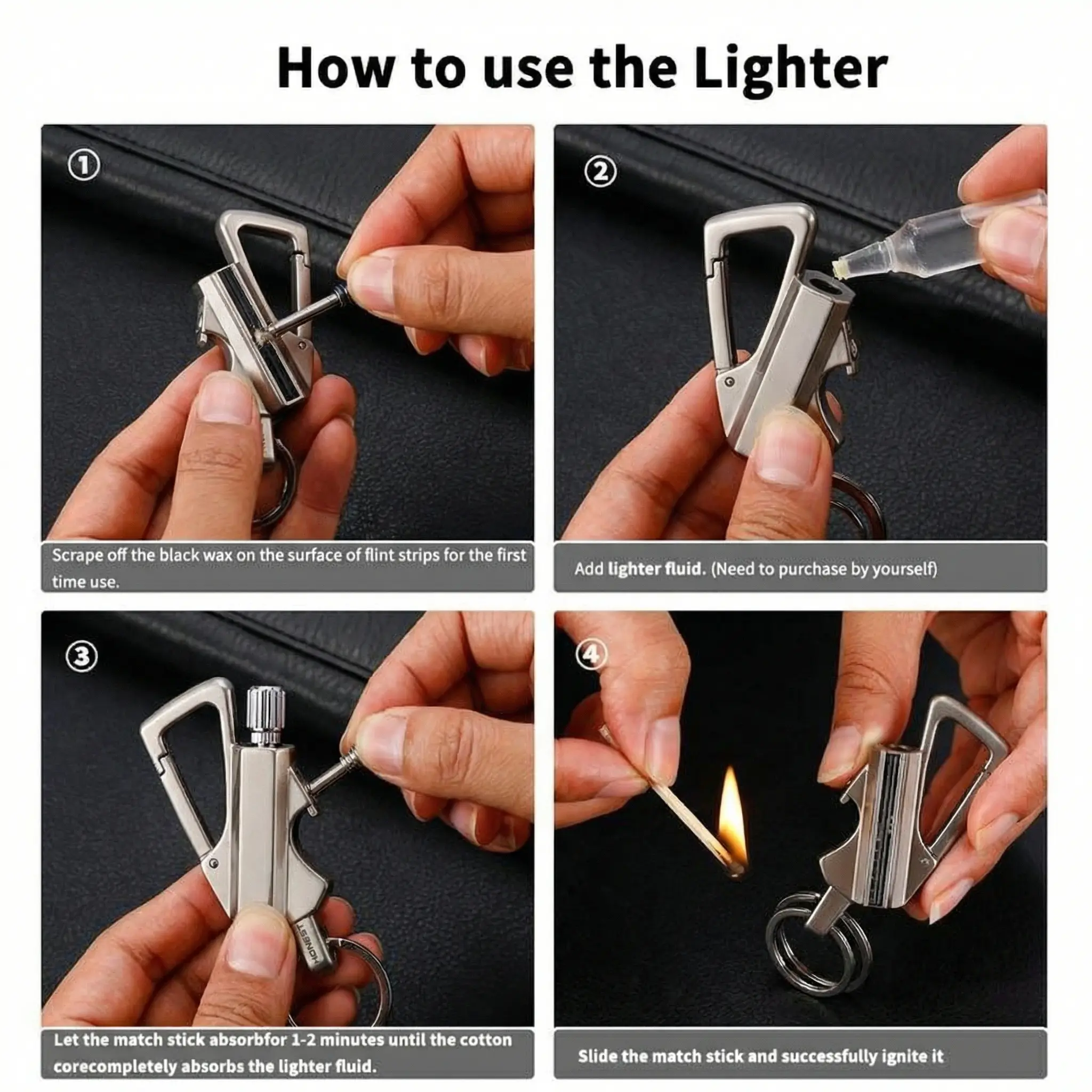 How to use the Lighter

①

Scrape off the black wax on the surface of flint strips for the first time use.

②

Add lighter fluid. (Need to purchase by yourself)

③

HONEST

Let the match stick absorbfor 1-2 minutes until the cotton corecompletely absorbs the lighter fluid.

④

Slide the match stick and successfully ignite it