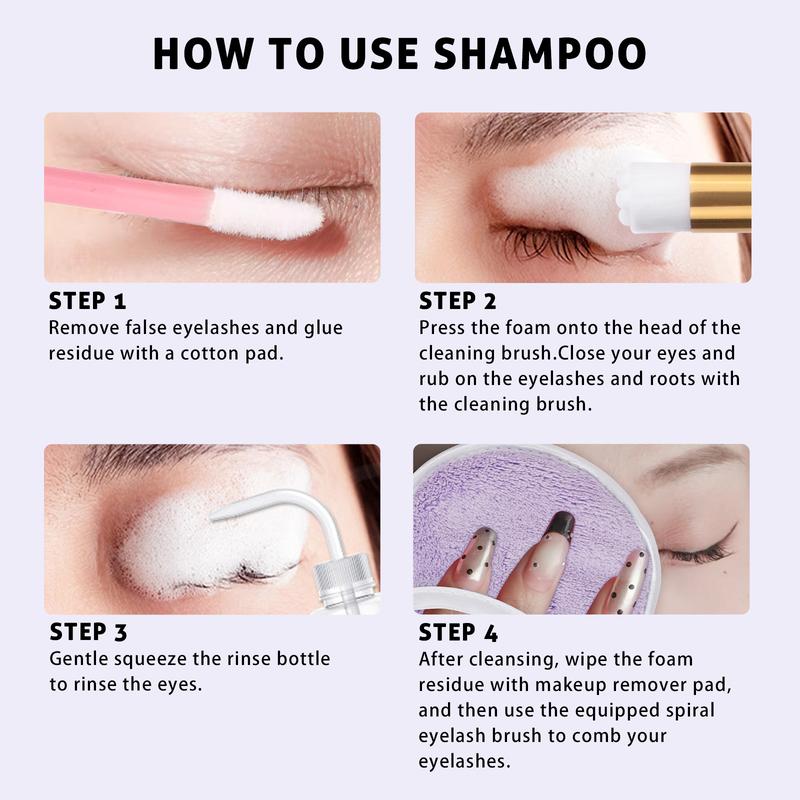 HOW TO USE SHAMPOO

STEP 1
Remove false eyelashes and glue residue with a cotton pad.

STEP 2
Press the foam onto the head of the cleaning brush.Close your eyes and rub on the eyelashes and roots with the cleaning brush.

STEP 3
Gentle squeeze the rinse bottle to rinse the eyes.

STEP 4
After cleansing, wipe the foam residue with makeup remover pad, and then use the equipped spiral eyelash brush to comb your eyelashes.