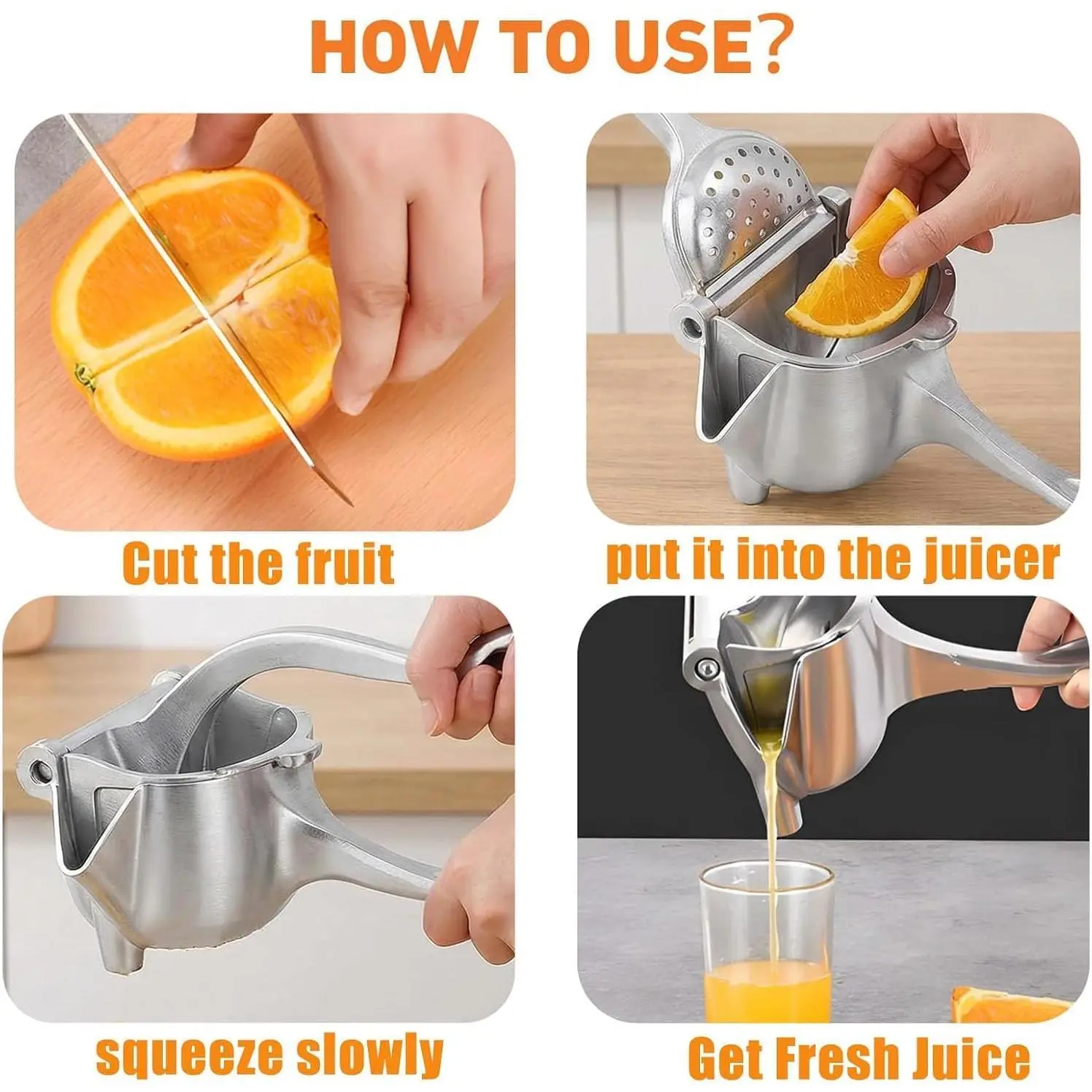 HOW TO USE?

Cut the fruit

put it into the juicer

squeeze slowly

Get Fresh Juice