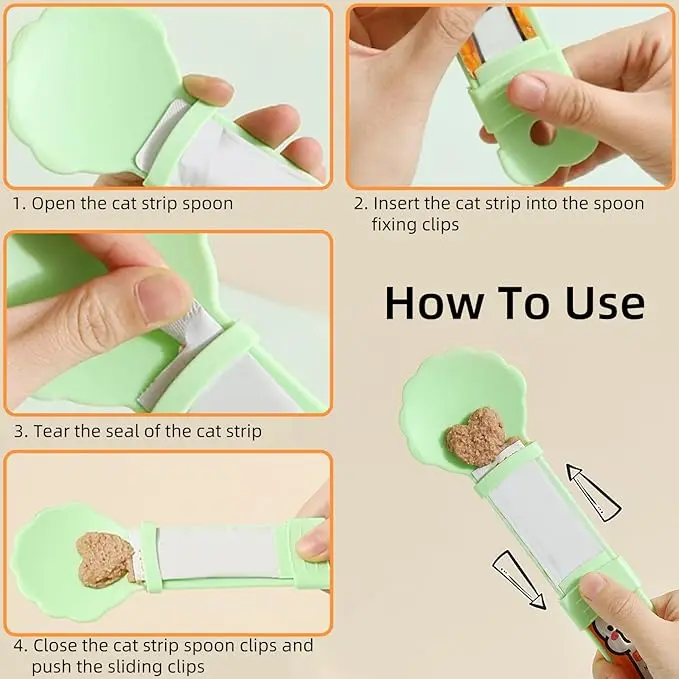 1. Open the cat strip spoon

2. Insert the cat strip into the spoon fixing clips

3. Tear the seal of the cat strip

How To Use

4. Close the cat strip spoon clips and push the sliding clips