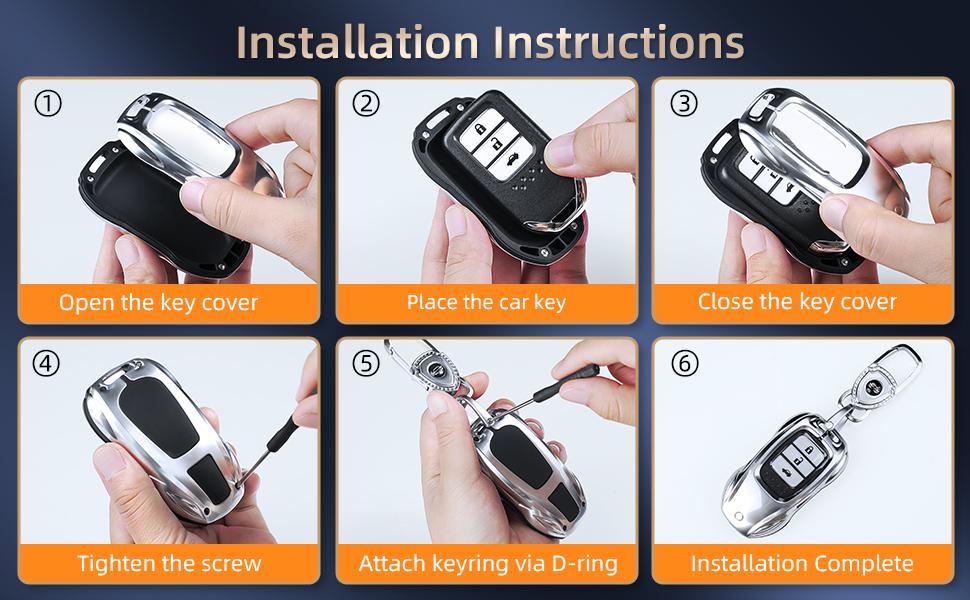 Installation Instructions

①

Open the key cover

②

Place the car key

③

Close the key cover

④

Tighten the screw

⑤

Attach keyring via D-ring

⑥

Installation Complete