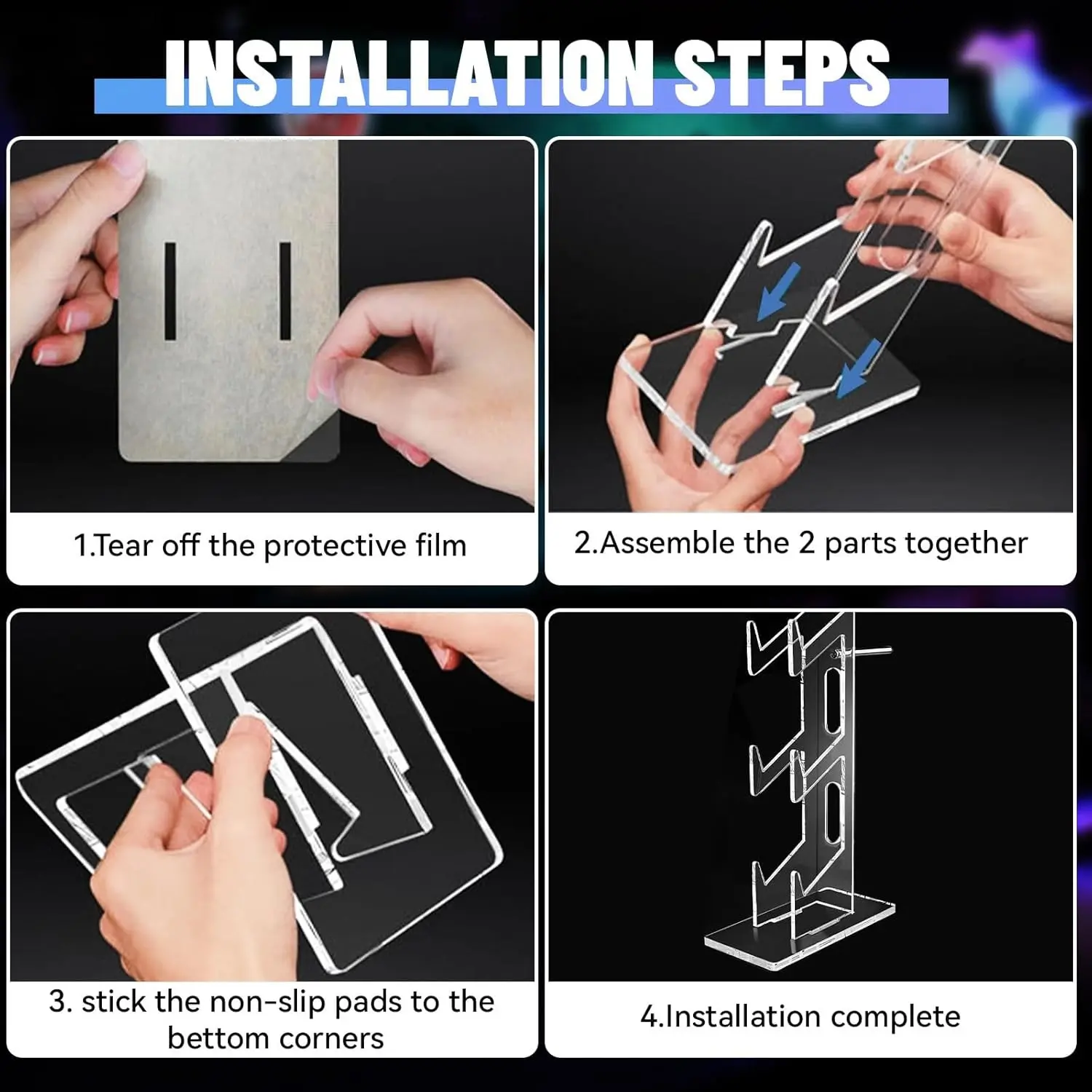 INSTALLATION STEPS

1.Tear off the protective film

2.Assemble the 2 parts together

3. stick the non-slip pads to the bettom corners

4.Installation complete