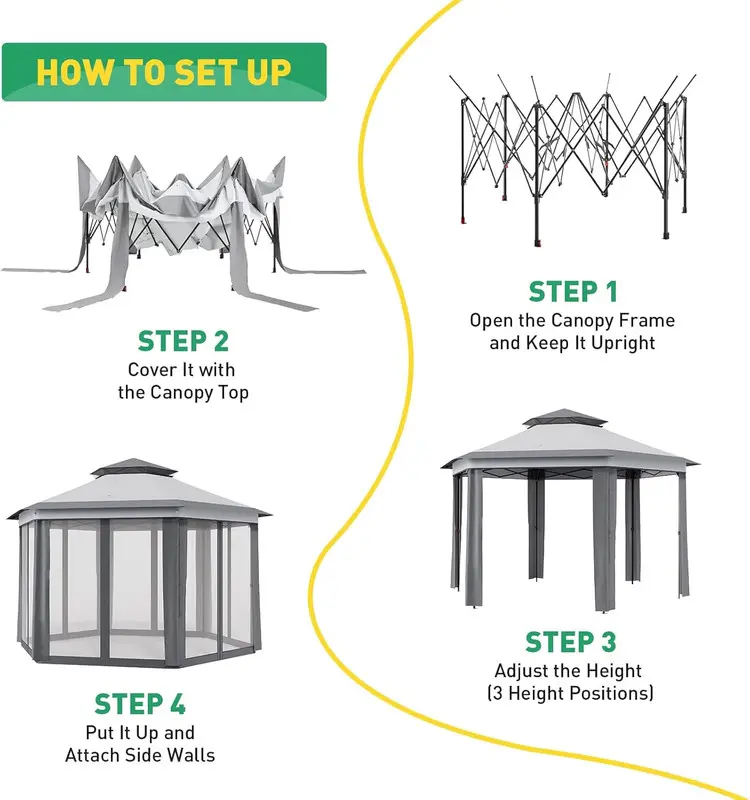 HOW TO SET UP

STEP 1
Open the Canopy Frame and Keep It Upright

STEP 2
Cover It with the Canopy Top

STEP 3
Adjust the Height (3 Height Positions)

STEP 4
Put It Up and Attach Side Walls